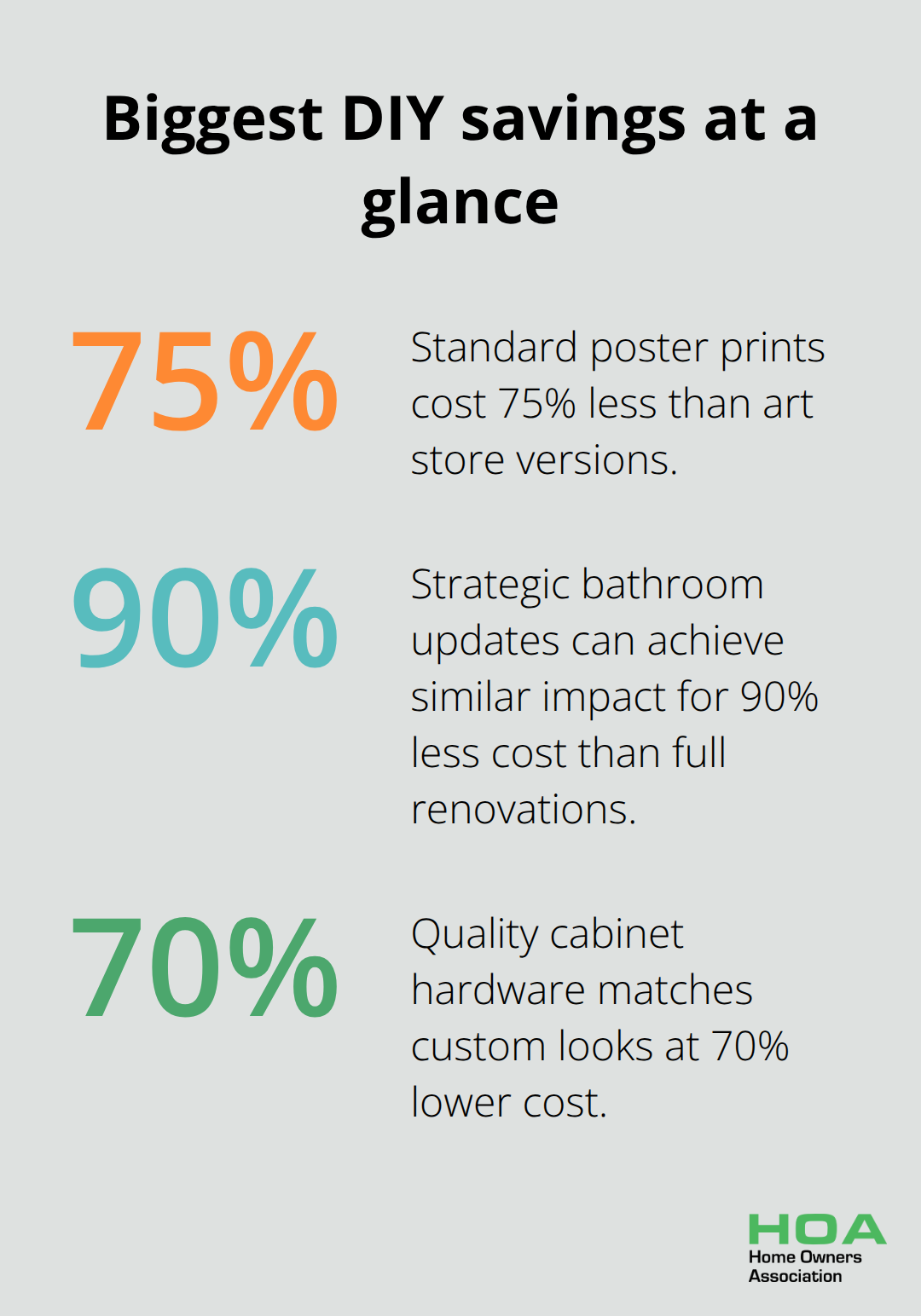 Biggest DIY savings at a glance

75%

Standard poster prints cost 75% less than art store versions.

90%

Strategic bathroom updates can achieve similar impact for 90% less cost than full renovations.

70%

Quality cabinet hardware matches custom looks at 70% lower cost.

HOA
Home Owners Association