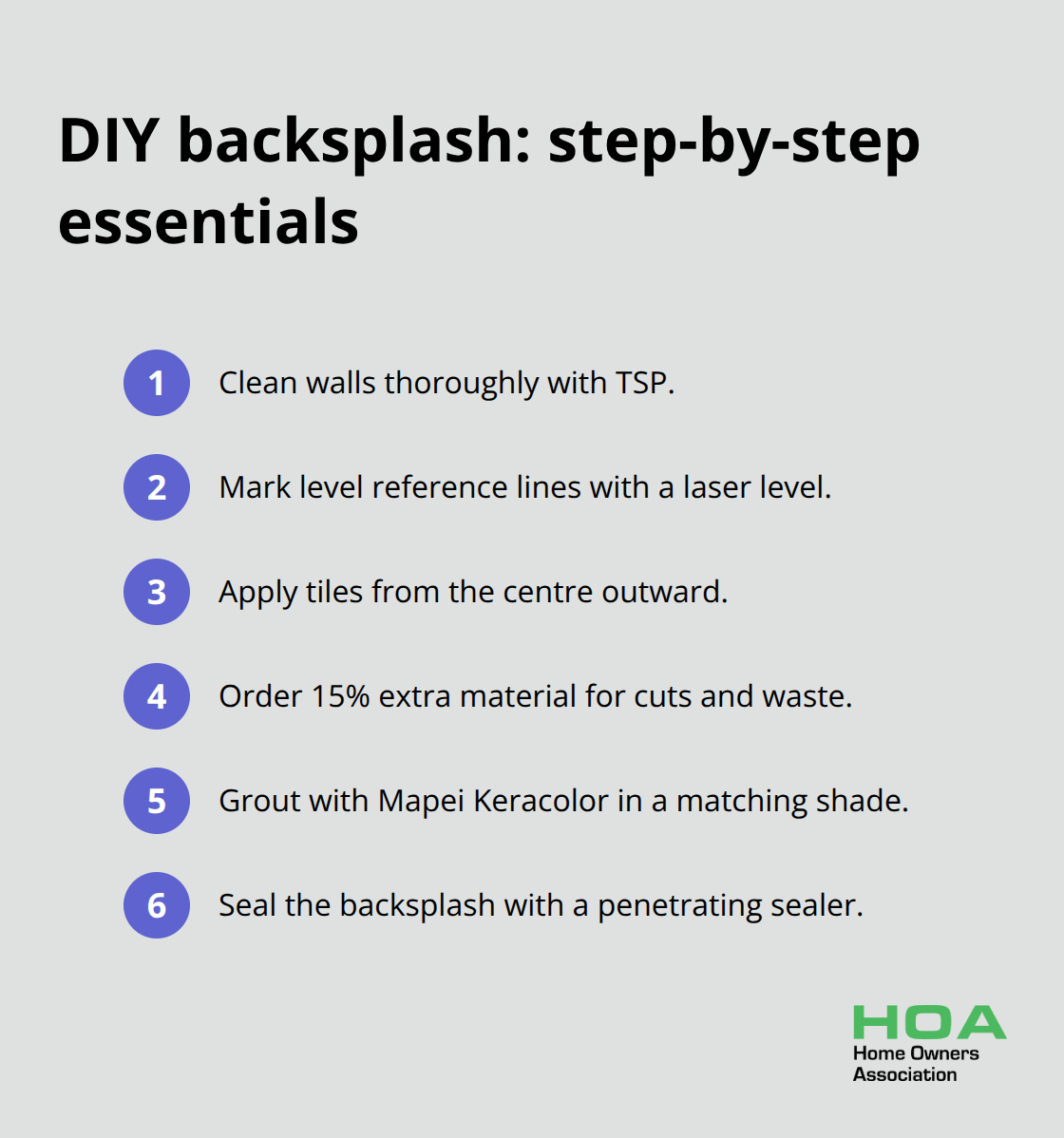 DIY backsplash: step-by-step essentials

1 Clean walls thoroughly with TSP.

2 Mark level reference lines with a laser level.

3 Apply tiles from the centre outward.

4 Order 15% extra material for cuts and waste.

5 Grout with Mapei Keracolor in a matching shade.

6 Seal the backsplash with a penetrating sealer.

HOA
Home Owners Association