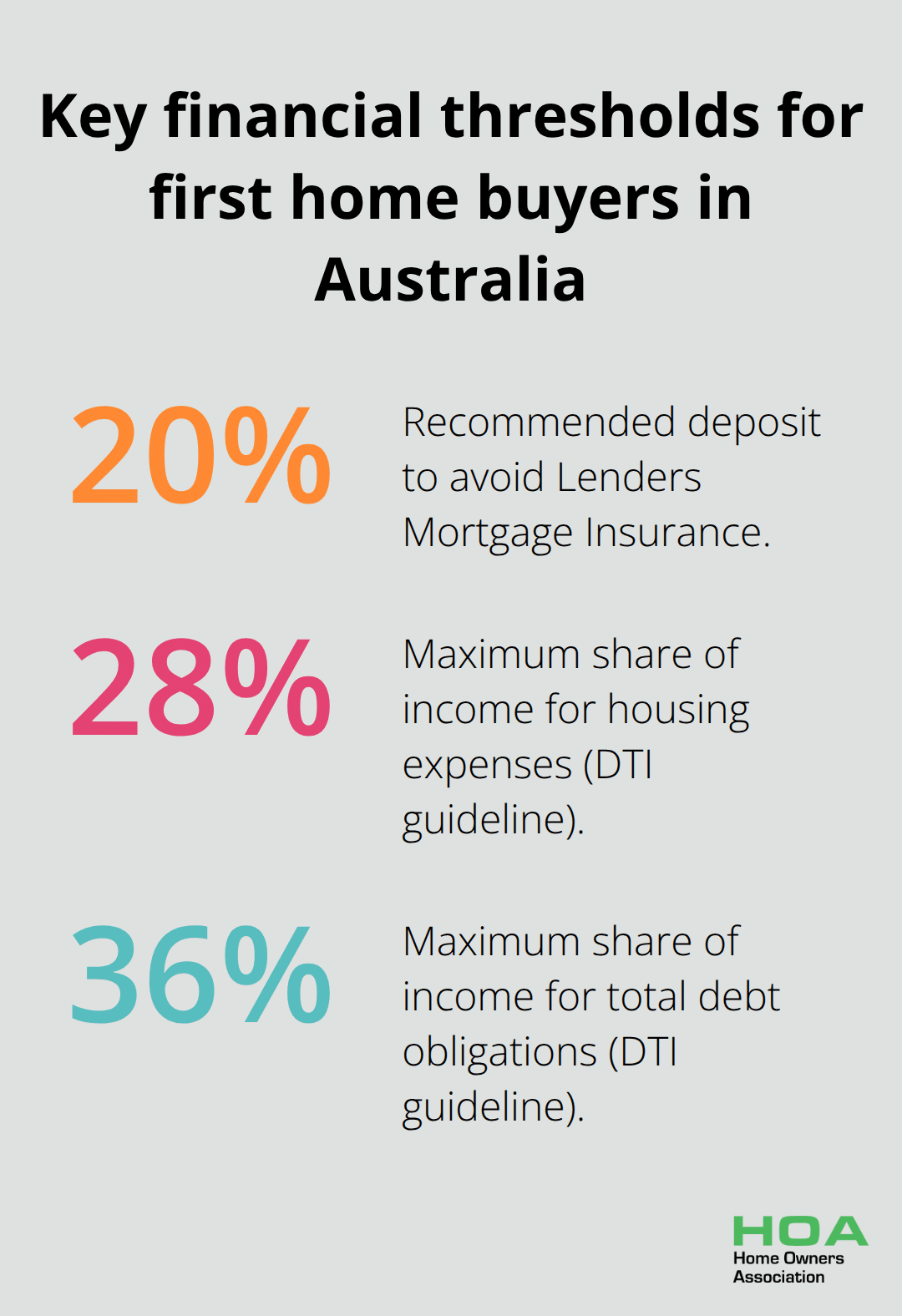 Key financial thresholds for first home buyers in Australia

20%

Recommended deposit to avoid Lenders Mortgage Insurance.

28%

Maximum share of income for housing expenses (DTI guideline).

36%

Maximum share of income for total debt obligations (DTI guideline).

HOA
Home Owners Association