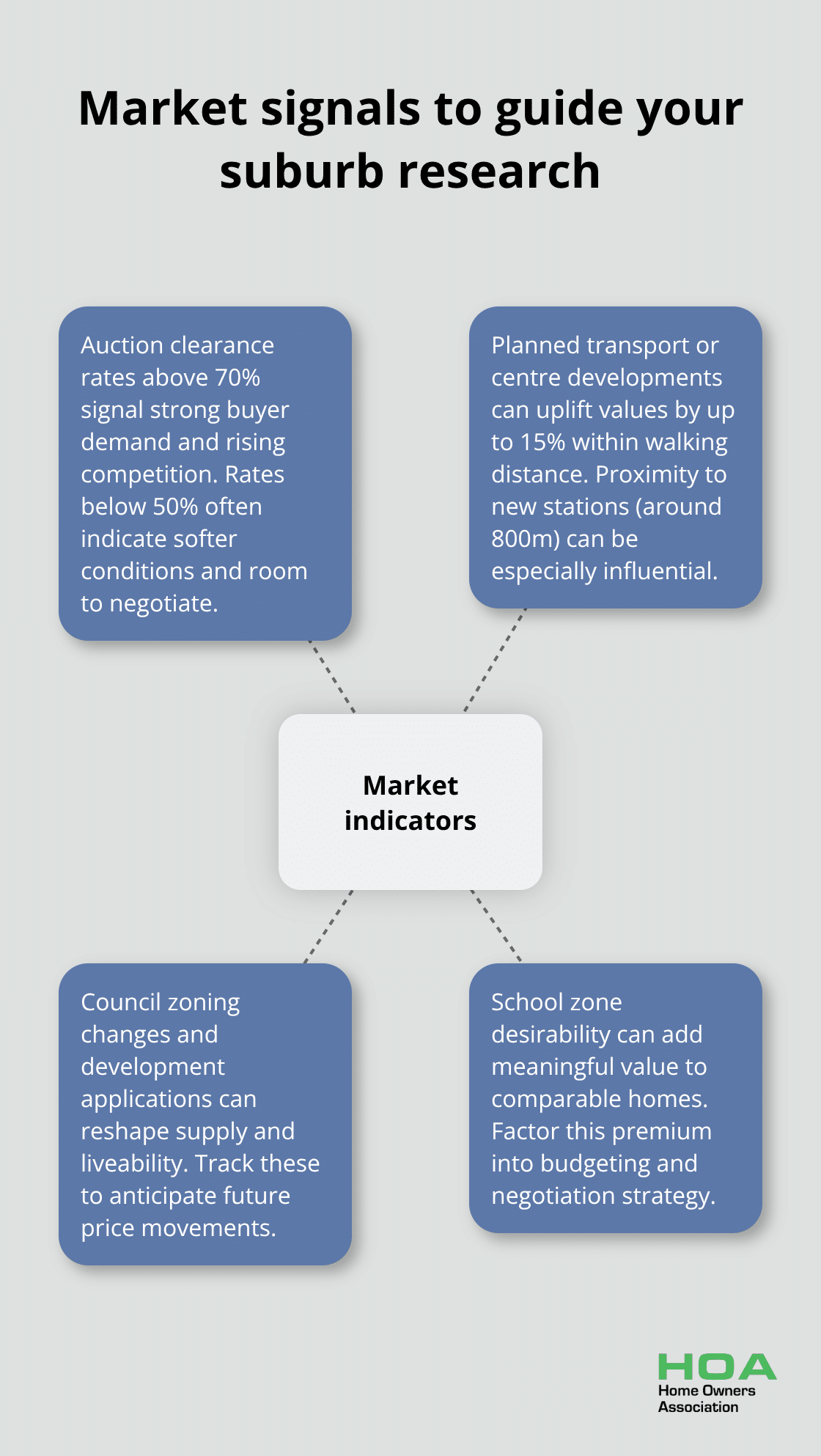 Market signals to guide your suburb research

Auction clearance rates above 70% signal strong buyer demand and rising competition. Rates below 50% often indicate softer conditions and room to negotiate.

Planned transport or centre developments can uplift values by up to 15% within walking distance. Proximity to new stations (around 800m) can be especially influential.

Market indicators

Council zoning changes and development applications can reshape supply and liveability. Track these to anticipate future price movements.

School zone desirability can add meaningful value to comparable homes. Factor this premium into budgeting and negotiation strategy.

HOA
Home Owners Association