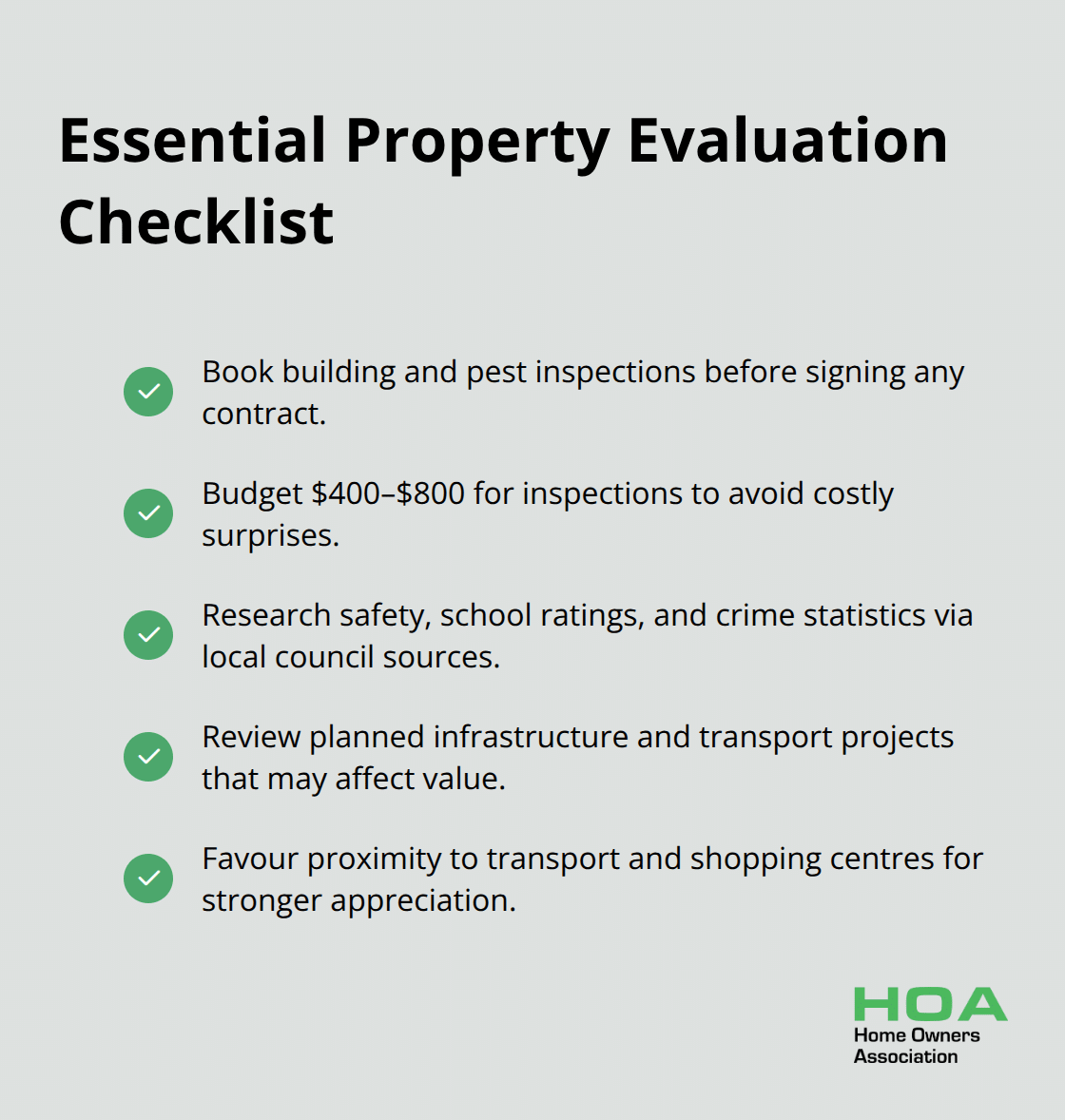 Essential Property Evaluation Checklist

Book building and pest inspections before signing any contract.

Budget \$400–\$800 for inspections to avoid costly surprises.

Research safety, school ratings, and crime statistics via local council sources.

Review planned infrastructure and transport projects that may affect value.

Favour proximity to transport and shopping centres for stronger appreciation.

HOA
Home Owners Association