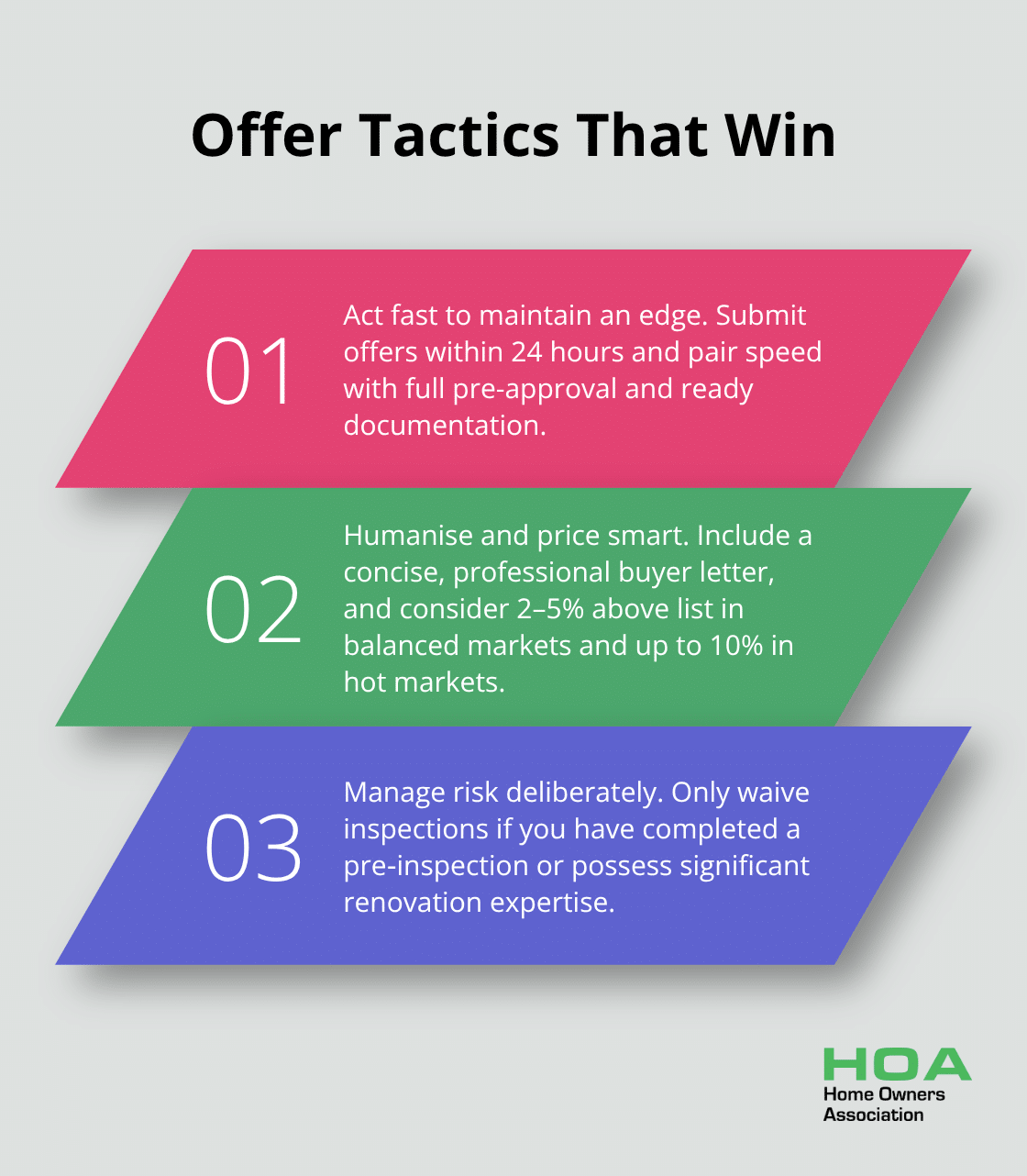 Offer Tactics That Win

01

Act fast to maintain an edge. Submit offers within 24 hours and pair speed with full pre-approval and ready documentation.

02

Humanise and price smart. Include a concise, professional buyer letter, and consider 2–5% above list in balanced markets and up to 10% in hot markets.

03

Manage risk deliberately. Only waive inspections if you have completed a pre-inspection or possess significant renovation expertise.

HOA
Home Owners
Association