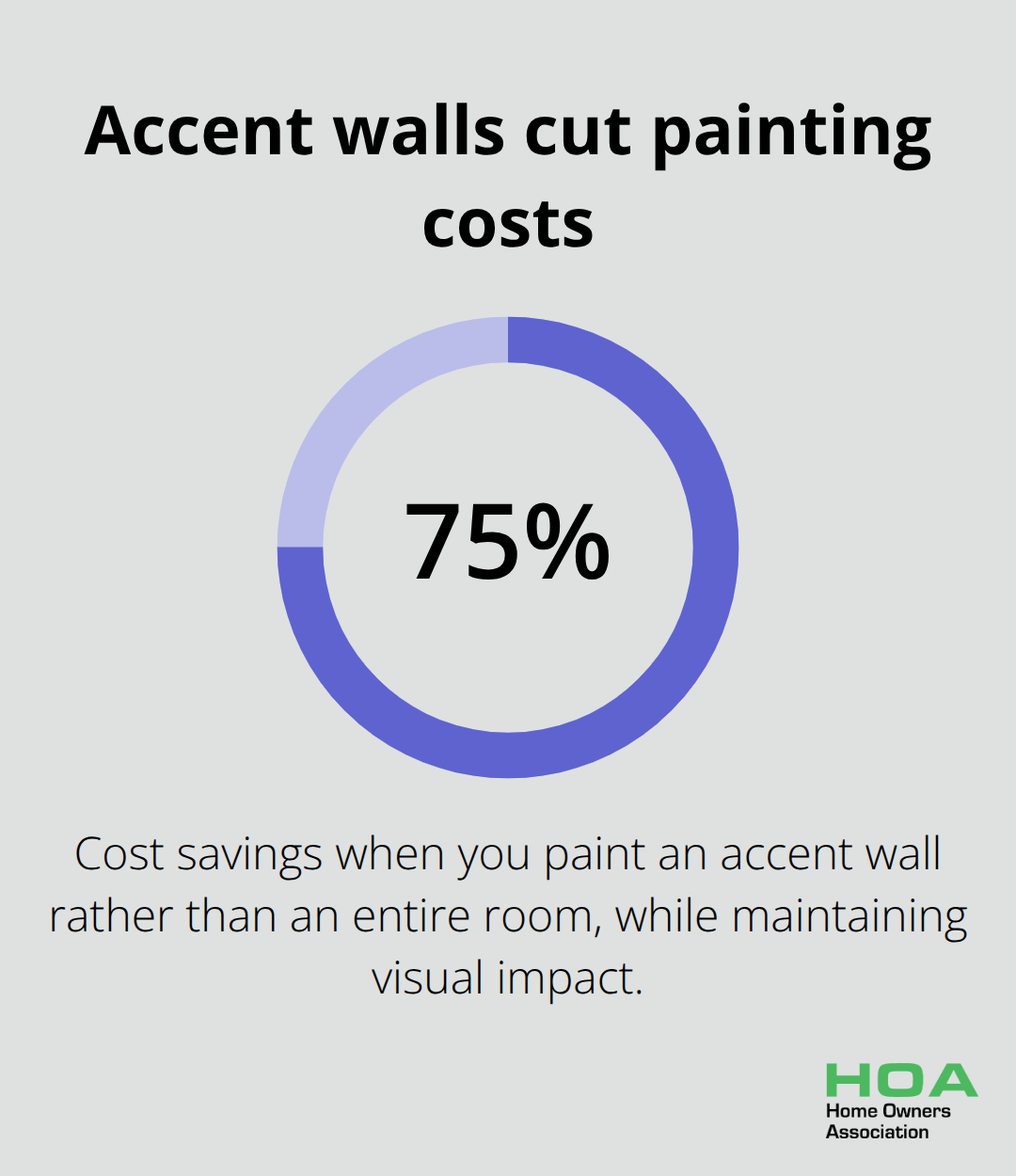 Accent walls cut painting costs

75%

Cost savings when you paint an accent wall rather than an entire room, while maintaining visual impact.

HOA
Home Owners
Association