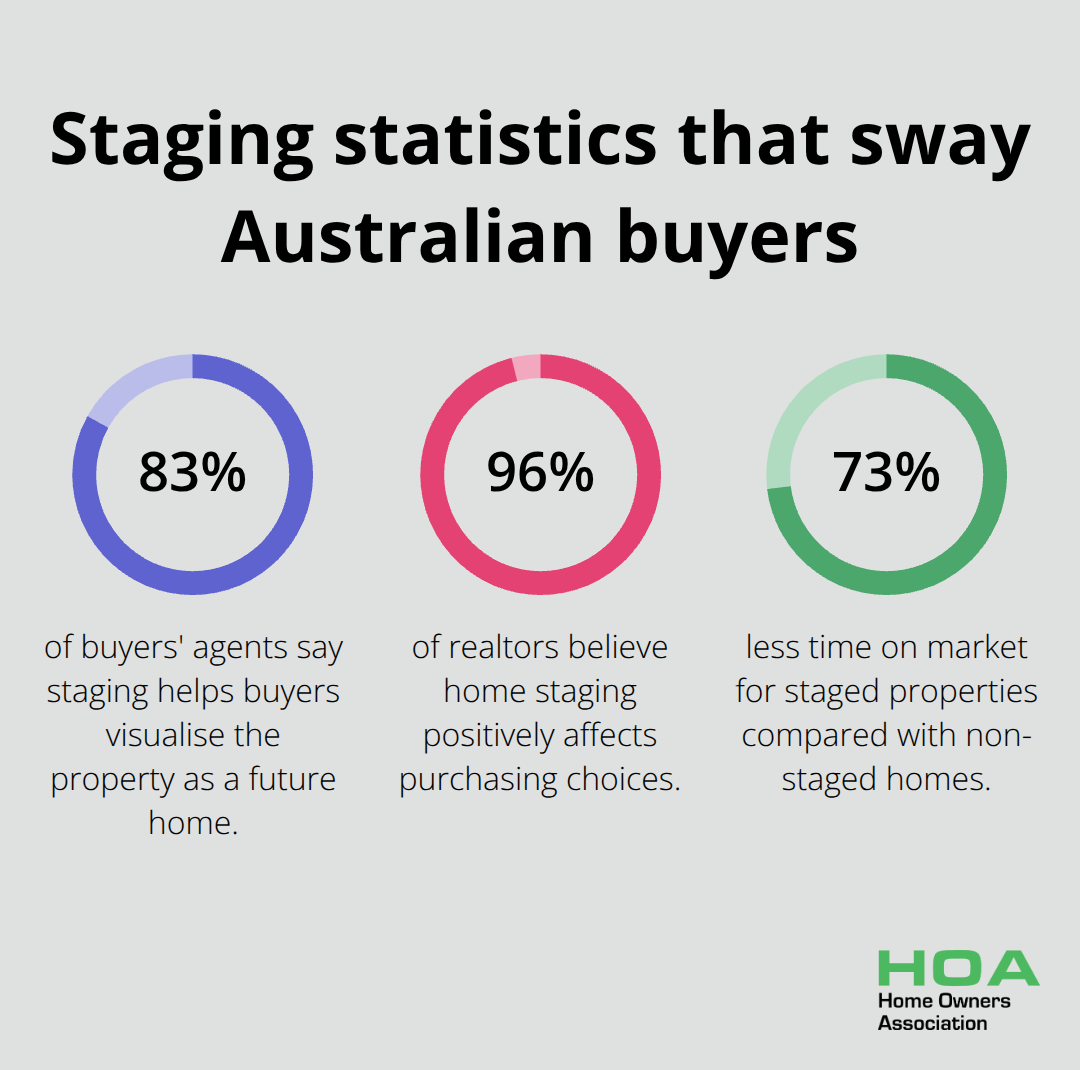 Staging statistics that sway Australian buyers

83%

of buyers' agents say staging helps buyers visualise the property as a future home.

96%

of realtors believe home staging positively affects purchasing choices.

73%

less time on market for staged properties compared with non-staged homes.

HOA
Home Owners Association