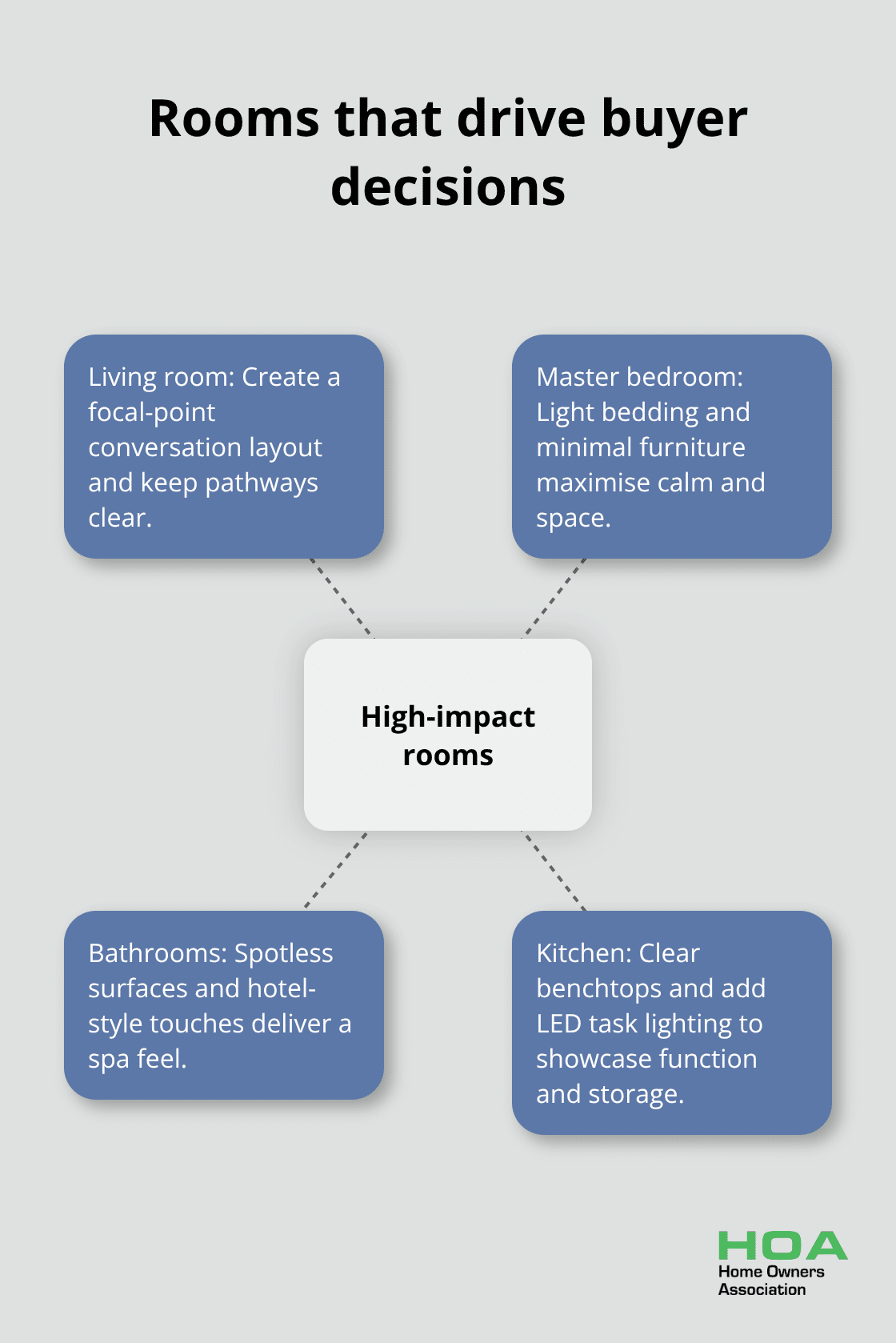 Rooms that drive buyer decisions

Living room: Create a focal-point conversation layout and keep pathways clear.

Master bedroom: Light bedding and minimal furniture maximise calm and space.

High-impact rooms

Bathrooms: Spotless surfaces and hotel-style touches deliver a spa feel.

Kitchen: Clear benchtops and add LED task lighting to showcase function and storage.

HOA
Home Owners Association