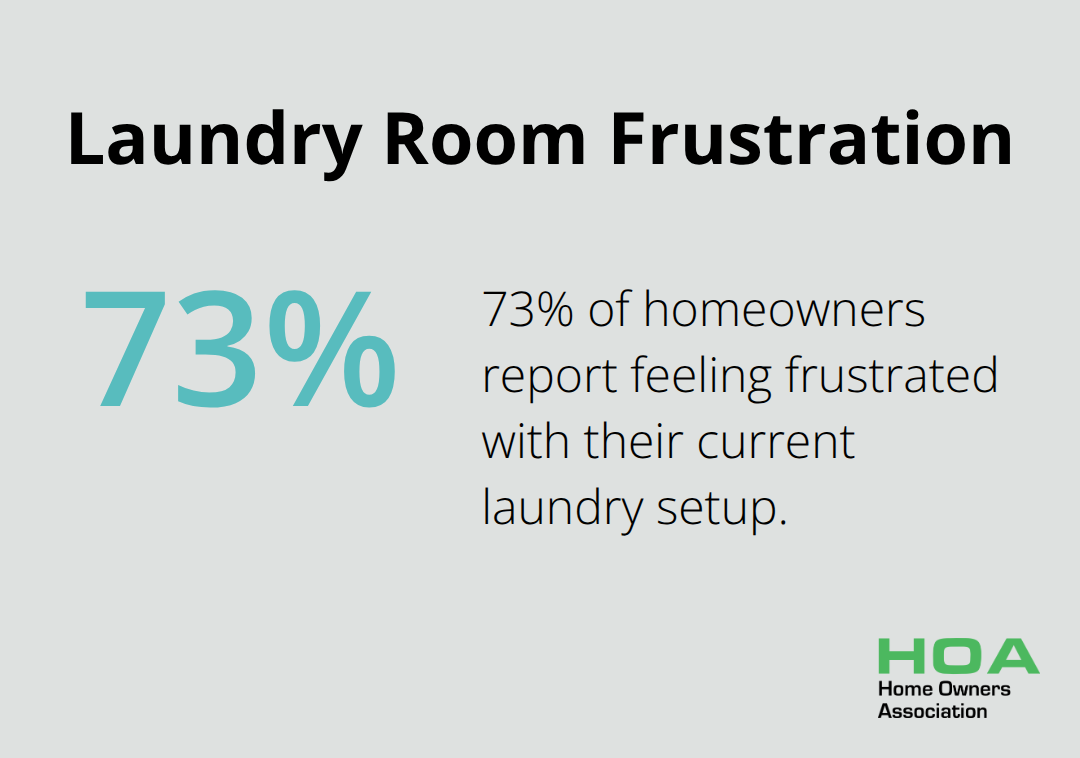 Laundry Room Frustration

73%

73% of homeowners report feeling frustrated with their current laundry setup.

HOA
Home Owners
Association