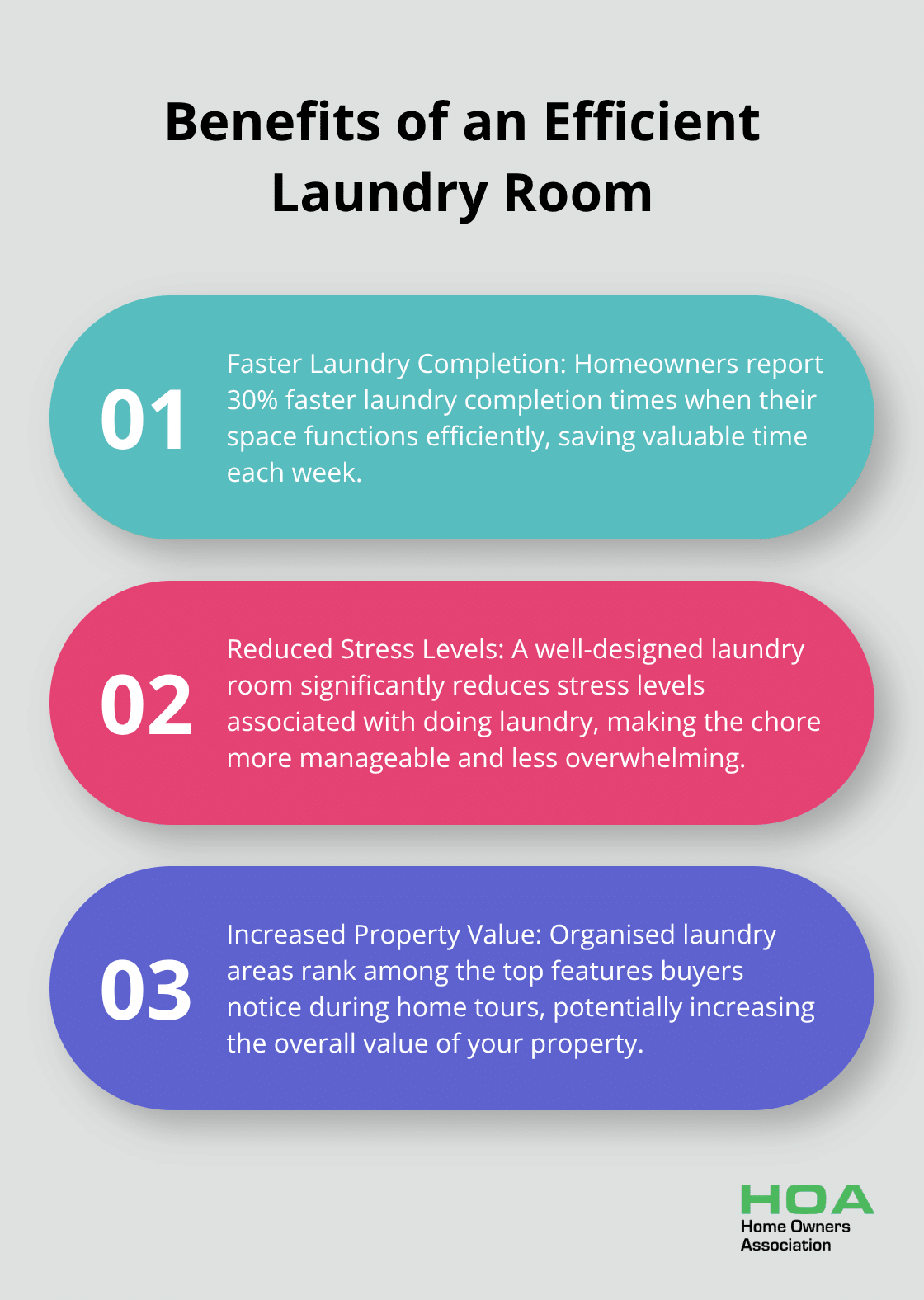 Benefits of an Efficient Laundry Room

01

Faster Laundry Completion: Homeowners report 30% faster laundry completion times when their space functions efficiently, saving valuable time each week.

02

Reduced Stress Levels: A well-designed laundry room significantly reduces stress levels associated with doing laundry, making the chore more manageable and less overwhelming.

03

Increased Property Value: Organised laundry areas rank among the top features buyers notice during home tours, potentially increasing the overall value of your property.

HOA
Home Owners
Association