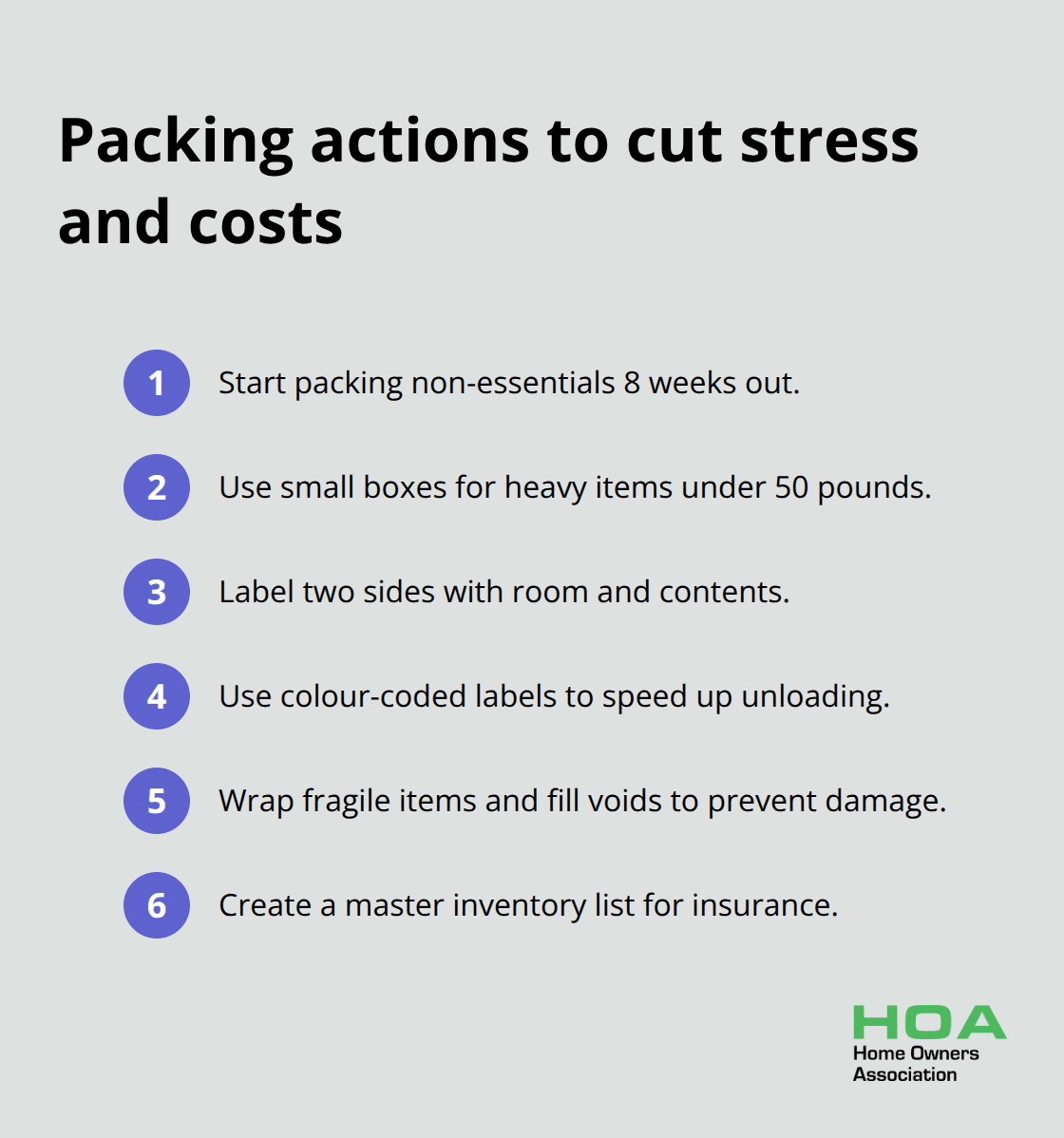 Packing actions to cut stress and costs

1 Start packing non-essentials 8 weeks out.

2 Use small boxes for heavy items under 50 pounds.

3 Label two sides with room and contents.

4 Use colour-coded labels to speed up unloading.

5 Wrap fragile items and fill voids to prevent damage.

6 Create a master inventory list for insurance.

HOA
Home Owners Association