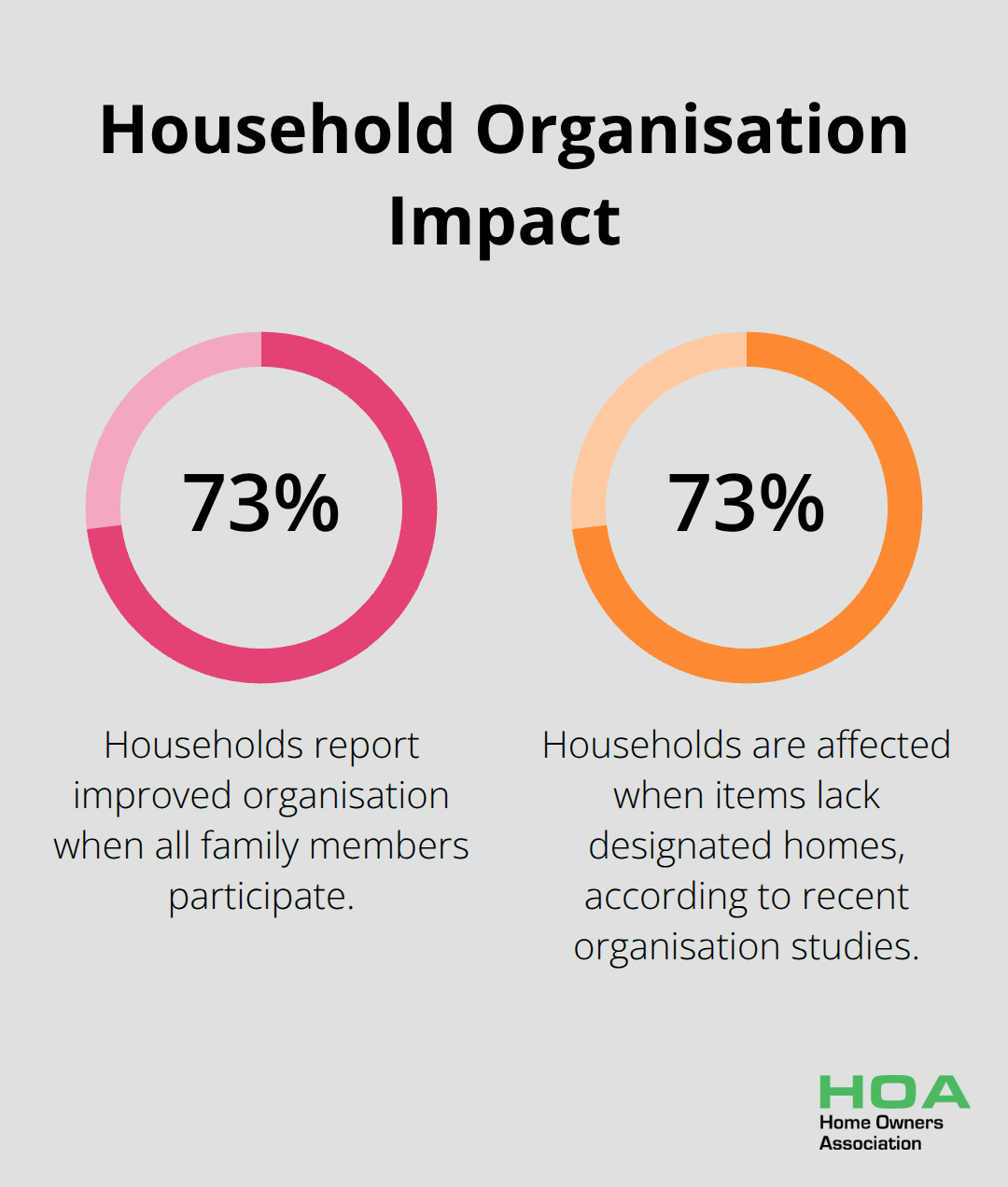 Household Organisation Impact

73%

Households report improved organisation when all family members participate.

73%

Households are affected when items lack designated homes, according to recent organisation studies.

HOA
Home Owners Association