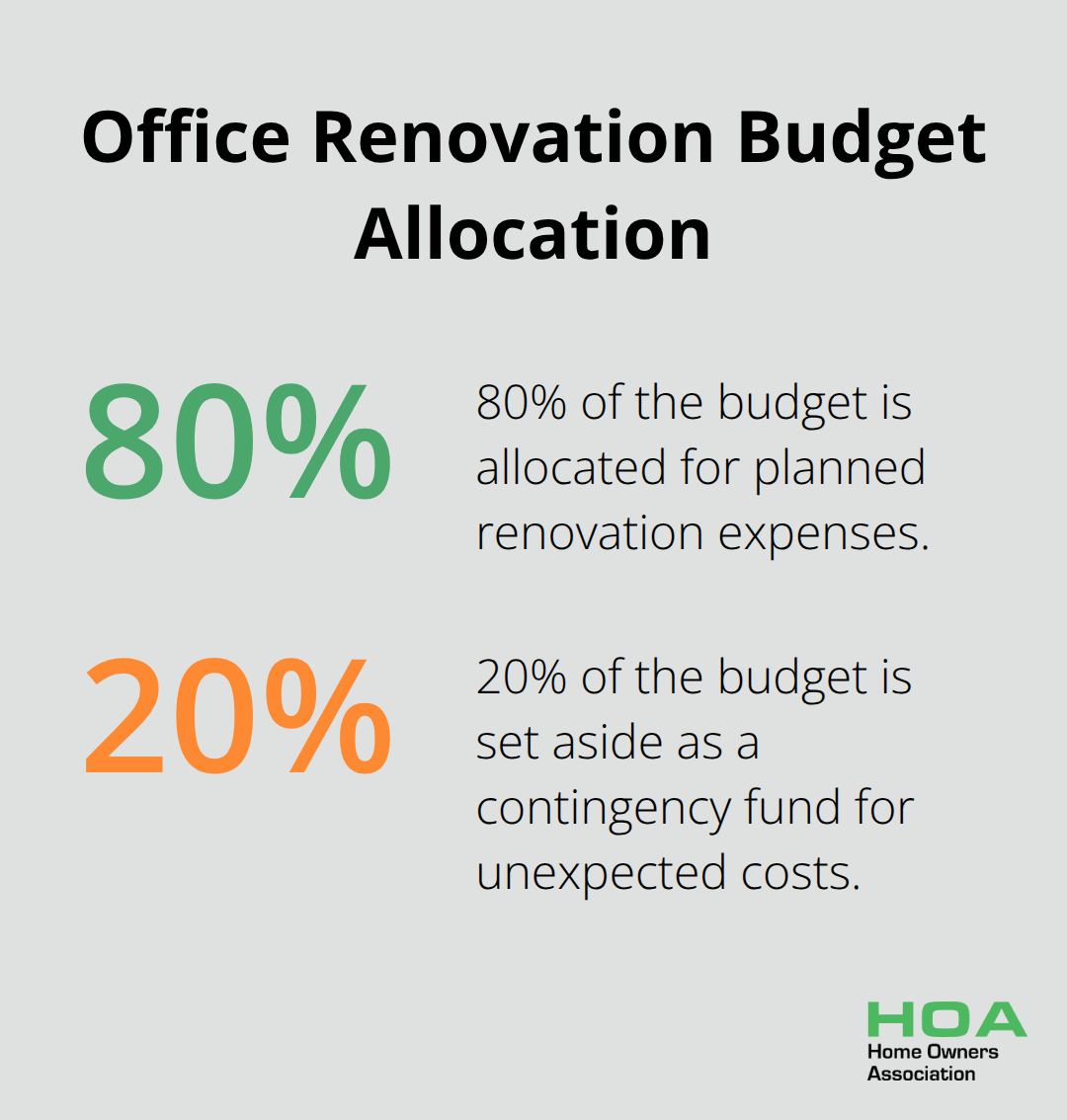 Office Renovation Budget Allocation

80%

80% of the budget is allocated for planned renovation expenses.

20%

20% of the budget is set aside as a contingency fund for unexpected costs.

HOA
Home Owners Association