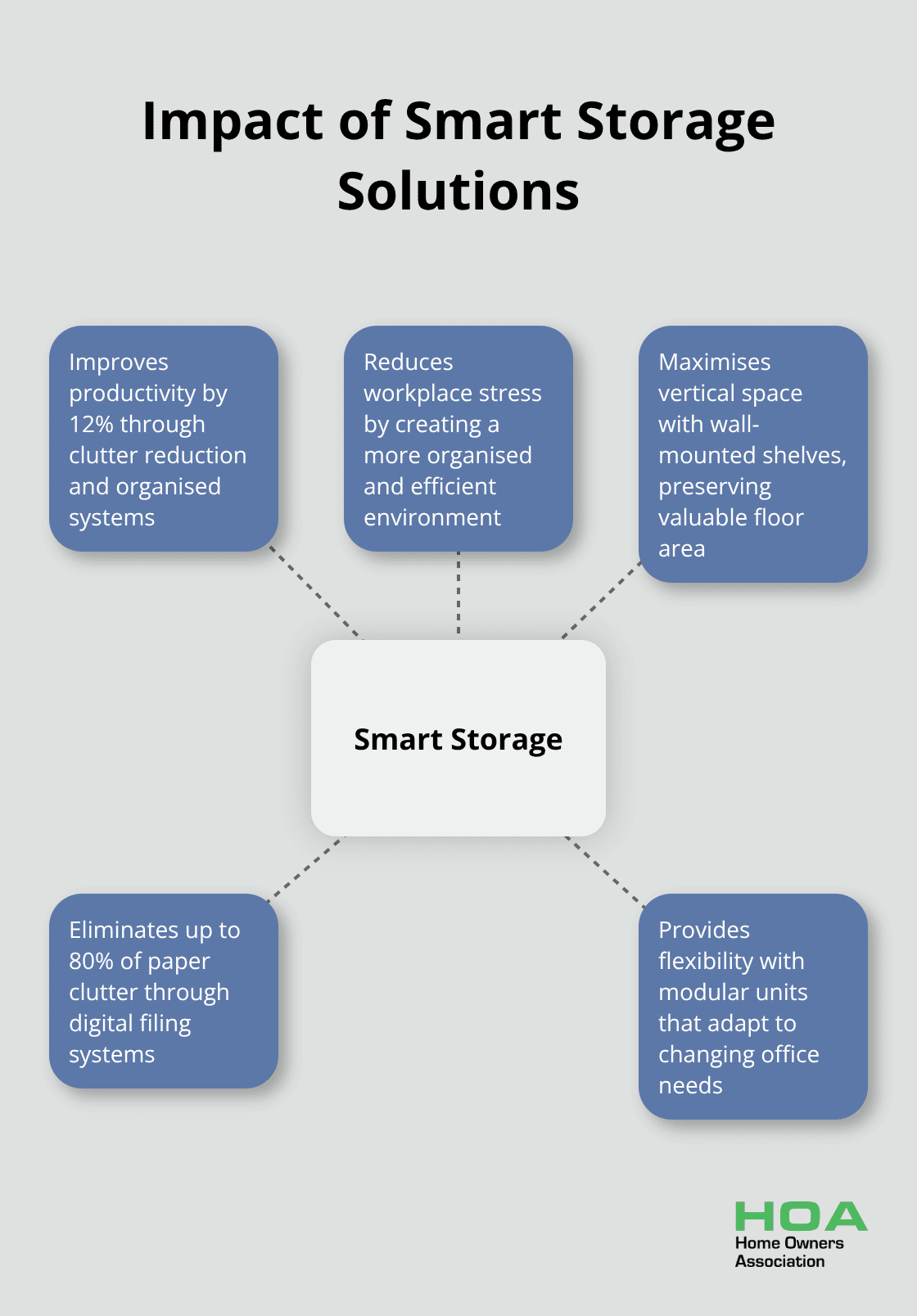 Impact of Smart Storage Solutions

Improves productivity by 12% through clutter reduction and organised systems

Reduces workplace stress by creating a more organised and efficient environment

Maximises vertical space with wall-mounted shelves, preserving valuable floor area

Smart Storage

Eliminates up to 80% of paper clutter through digital filing systems

Provides flexibility with modular units that adapt to changing office needs

HOA
Home Owners
Association