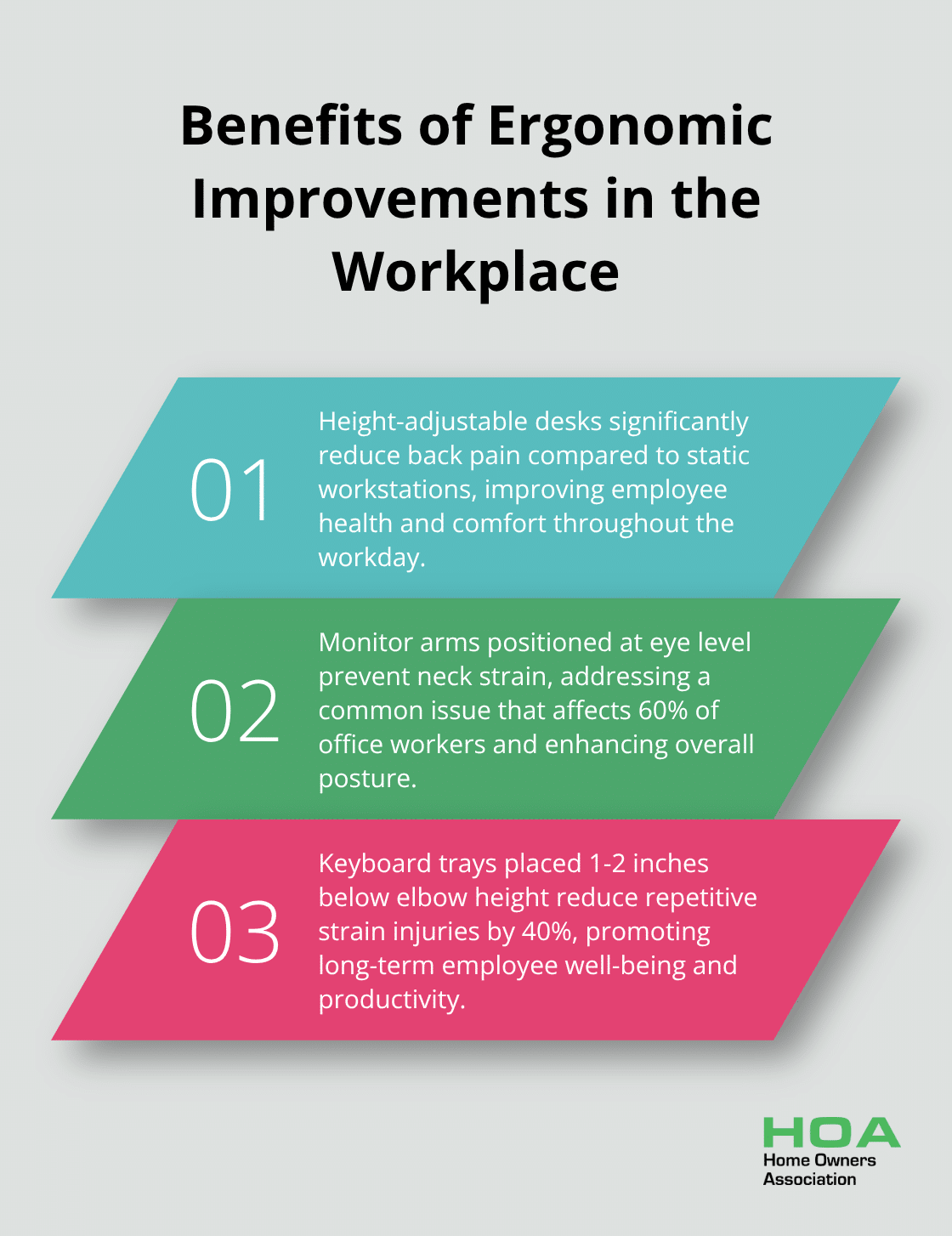 Benefits of Ergonomic Improvements in the Workplace

01

Height-adjustable desks significantly reduce back pain compared to static workstations, improving employee health and comfort throughout the workday.

02

Monitor arms positioned at eye level prevent neck strain, addressing a common issue that affects 60% of office workers and enhancing overall posture.

03

Keyboard trays placed 1-2 inches below elbow height reduce repetitive strain injuries by 40%, promoting long-term employee well-being and productivity.

HOA
Home Owners
Association