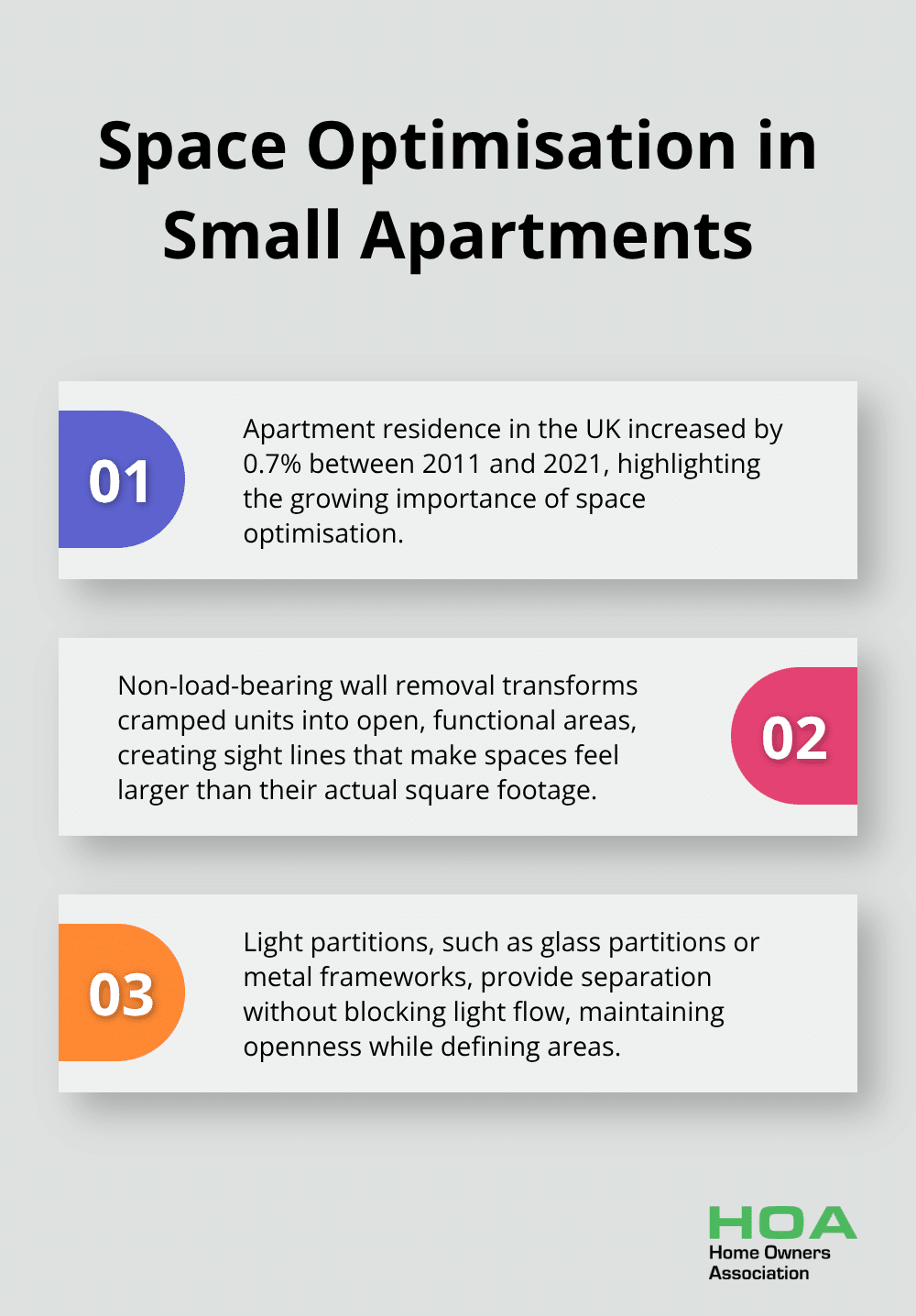 Space Optimisation in Small Apartments

01

Apartment residence in the UK increased by 0.7% between 2011 and 2021, highlighting the growing importance of space optimisation.

Non-load-bearing wall removal transforms cramped units into open, functional areas, creating sight lines that make spaces feel larger than their actual square footage.

02

03

Light partitions, such as glass partitions or metal frameworks, provide separation without blocking light flow, maintaining openness while defining areas.

HOA
Home Owners Association