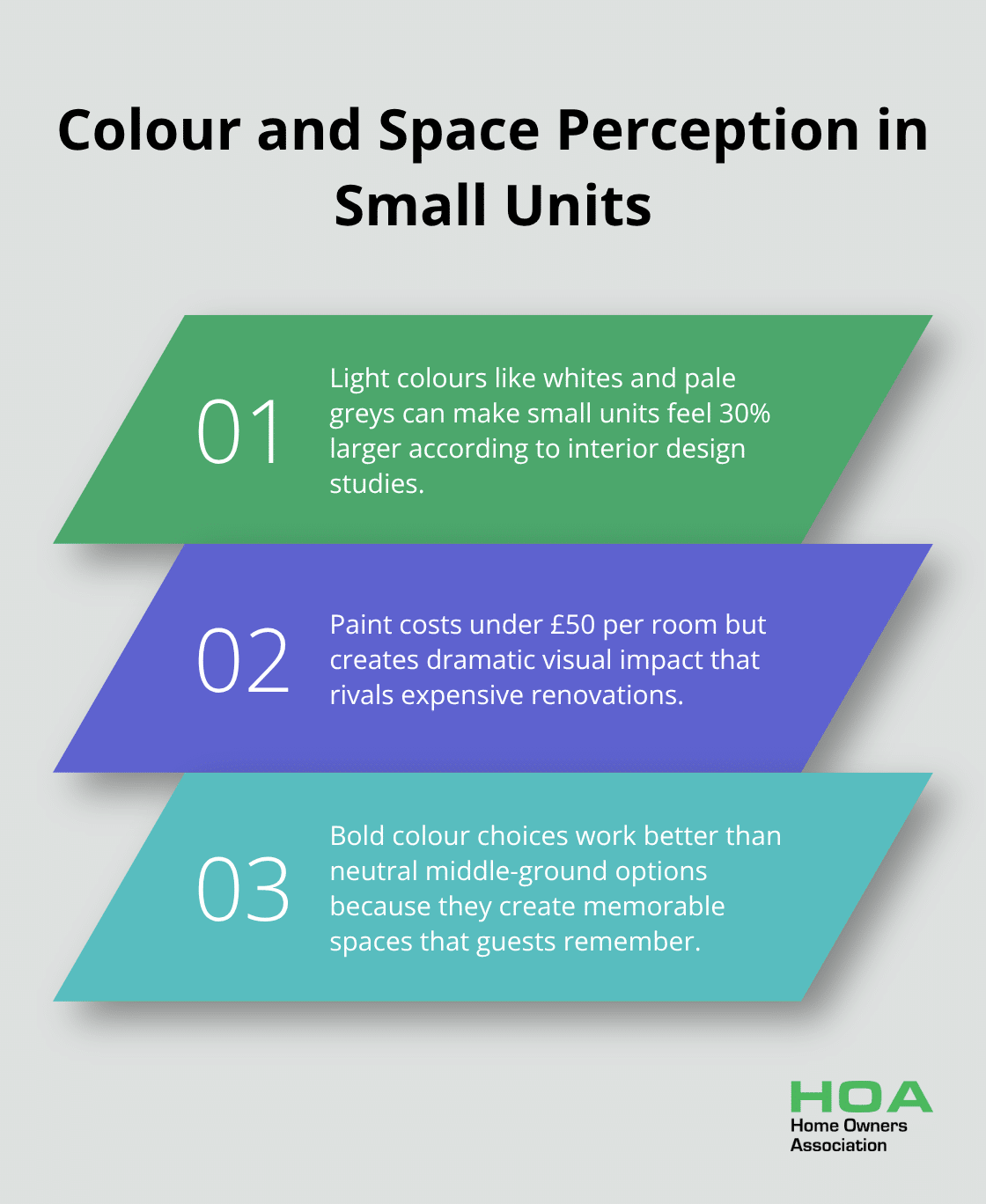 Colour and Space Perception in Small Units

01

Light colours like whites and pale greys can make small units feel 30% larger according to interior design studies.

02

Paint costs under £50 per room but creates dramatic visual impact that rivals expensive renovations.

03

Bold colour choices work better than neutral middle-ground options because they create memorable spaces that guests remember.

HOA
Home Owners
Association