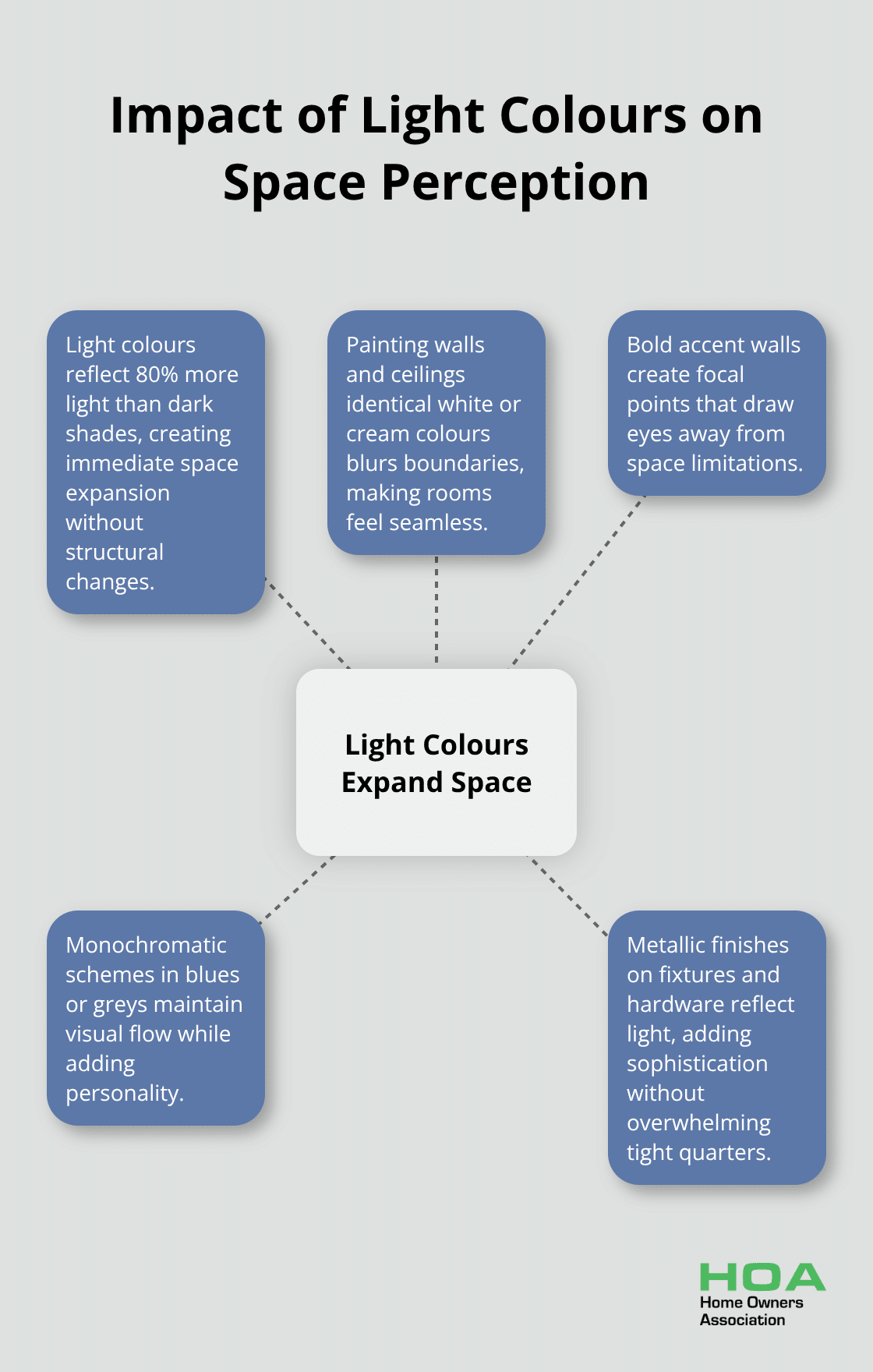 Impact of Light Colours on Space Perception

Light colours reflect 80% more light than dark shades, creating immediate space expansion without structural changes.

Painting walls and ceilings identical white or cream colours blurs boundaries, making rooms feel seamless.

Bold accent walls create focal points that draw eyes away from space limitations.

Light Colours Expand Space

Monochromatic schemes in blues or greys maintain visual flow while adding personality.

Metallic finishes on fixtures and hardware reflect light, adding sophistication without overwhelming tight quarters.

HOA
Home Owners Association