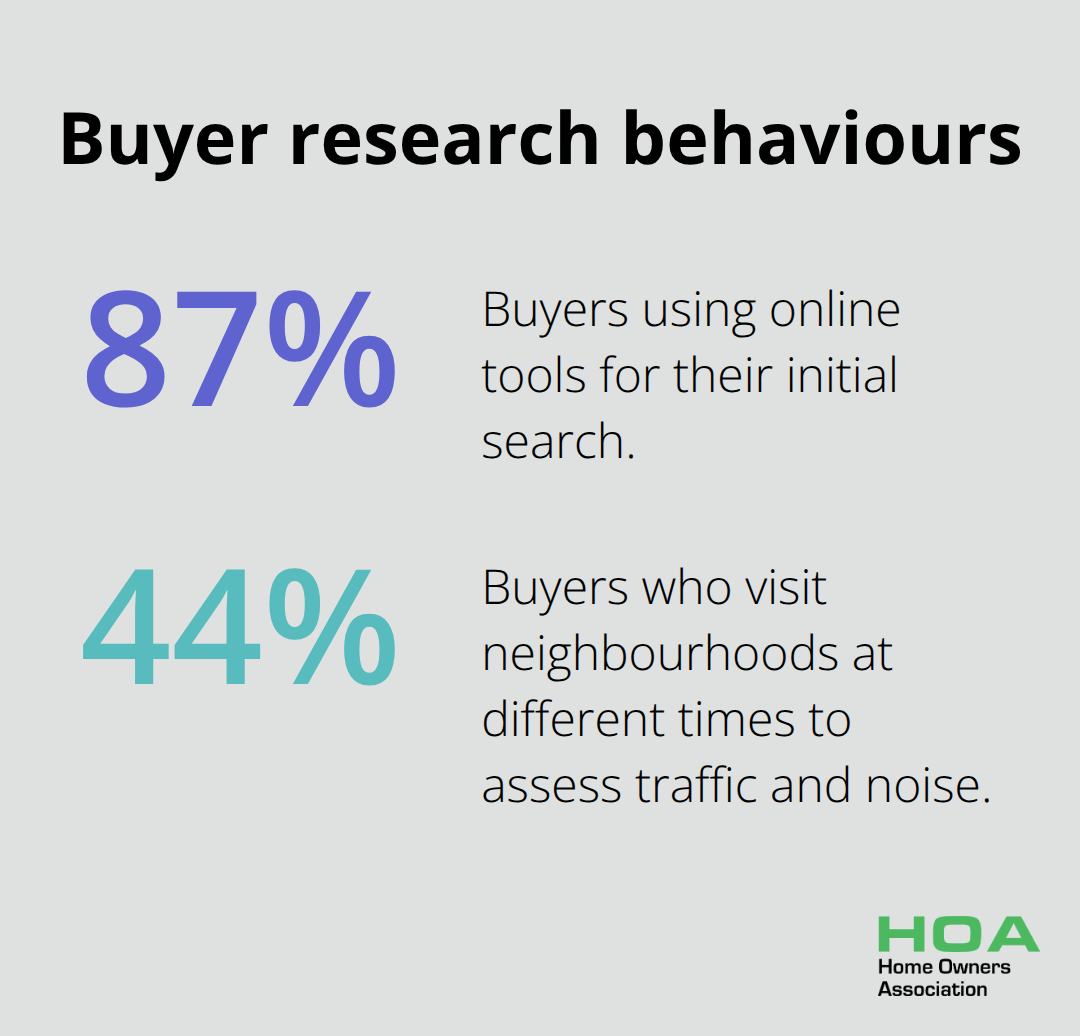 Buyer research behaviours

87%

Buyers using online tools for their initial search.

44%

Buyers who visit neighbourhoods at different times to assess traffic and noise.

HOA
Home Owners Association