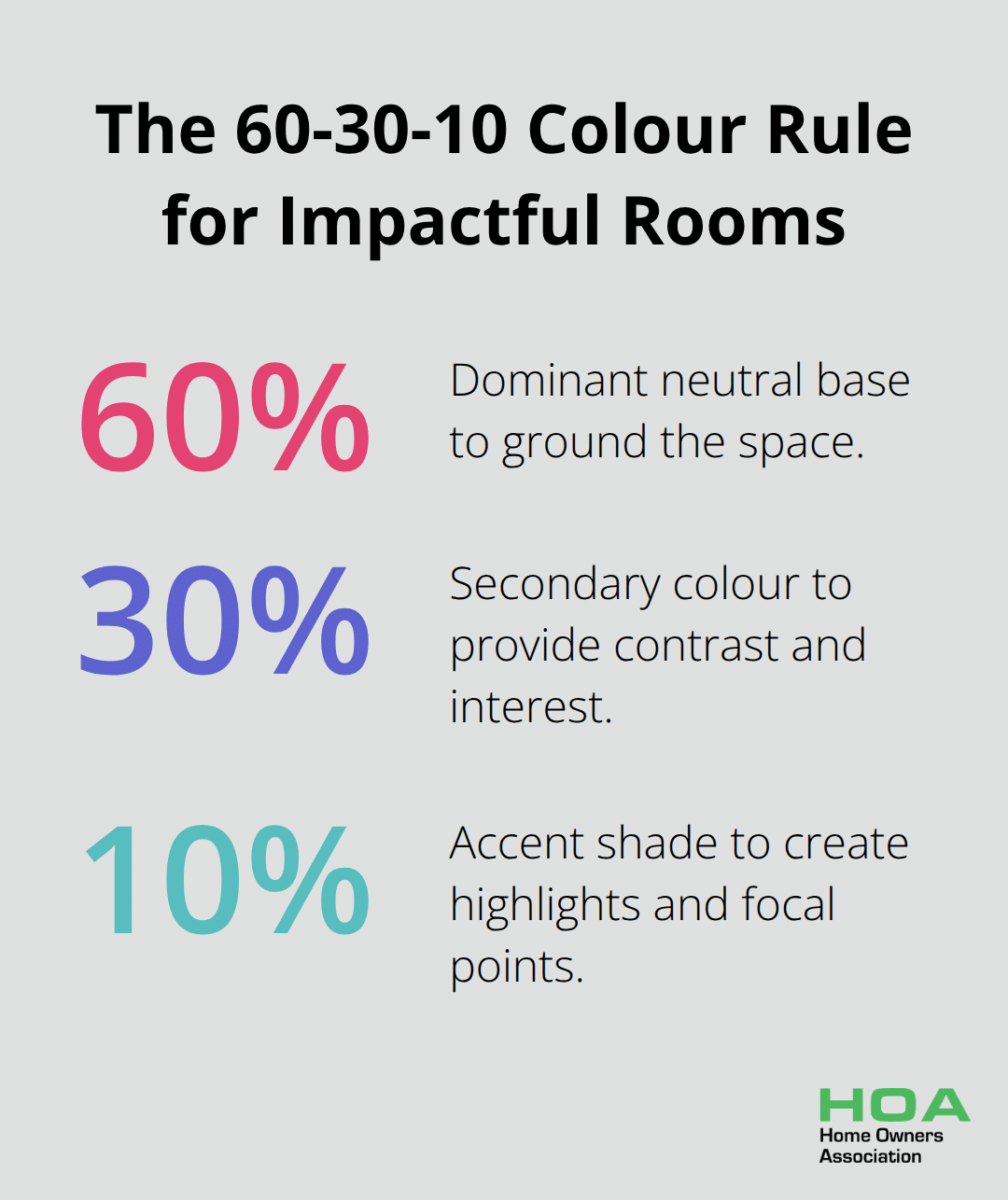 The 60-30-10 Colour Rule for Impactful Rooms

60%

Dominant neutral base to ground the space.

30%

Secondary colour to provide contrast and interest.

10%

Accent shade to create highlights and focal points.

HOA
Home Owners
Association