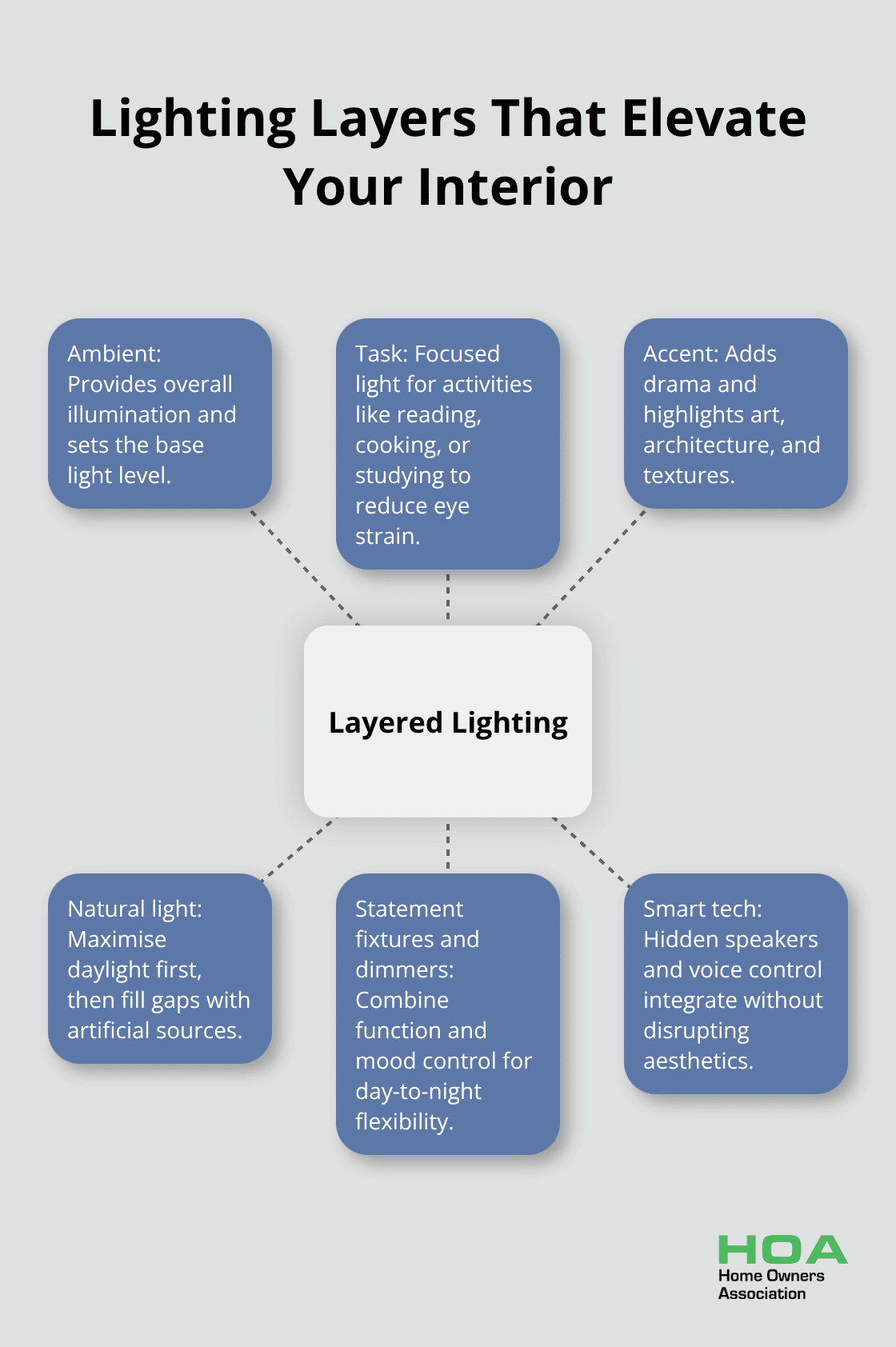 Lighting Layers That Elevate Your Interior

Ambient: Provides overall illumination and sets the base light level.

Task: Focused light for activities like reading, cooking, or studying to reduce eye strain.

Accent: Adds drama and highlights art, architecture, and textures.

Layered Lighting

Natural light: Maximise daylight first, then fill gaps with artificial sources.

Statement fixtures and dimmers: Combine function and mood control for day-to-night flexibility.

Smart tech: Hidden speakers and voice control integrate without disrupting aesthetics.

HOA
Home Owners Association