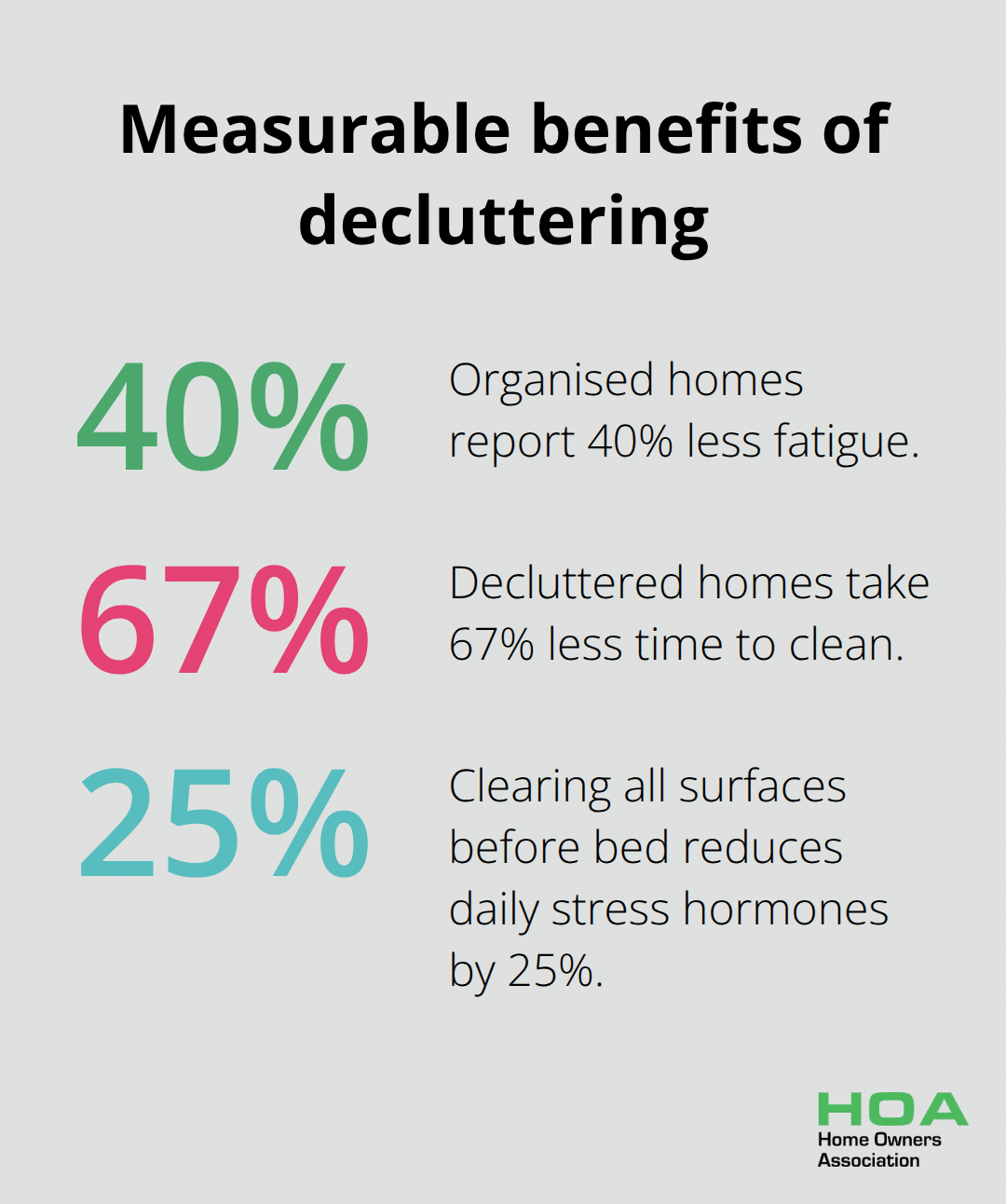 Measurable benefits of decluttering

40%

Organised homes report 40% less fatigue.

67%

Decluttered homes take 67% less time to clean.

25%

Clearing all surfaces before bed reduces daily stress hormones by 25%.

HOA
Home Owners
Association