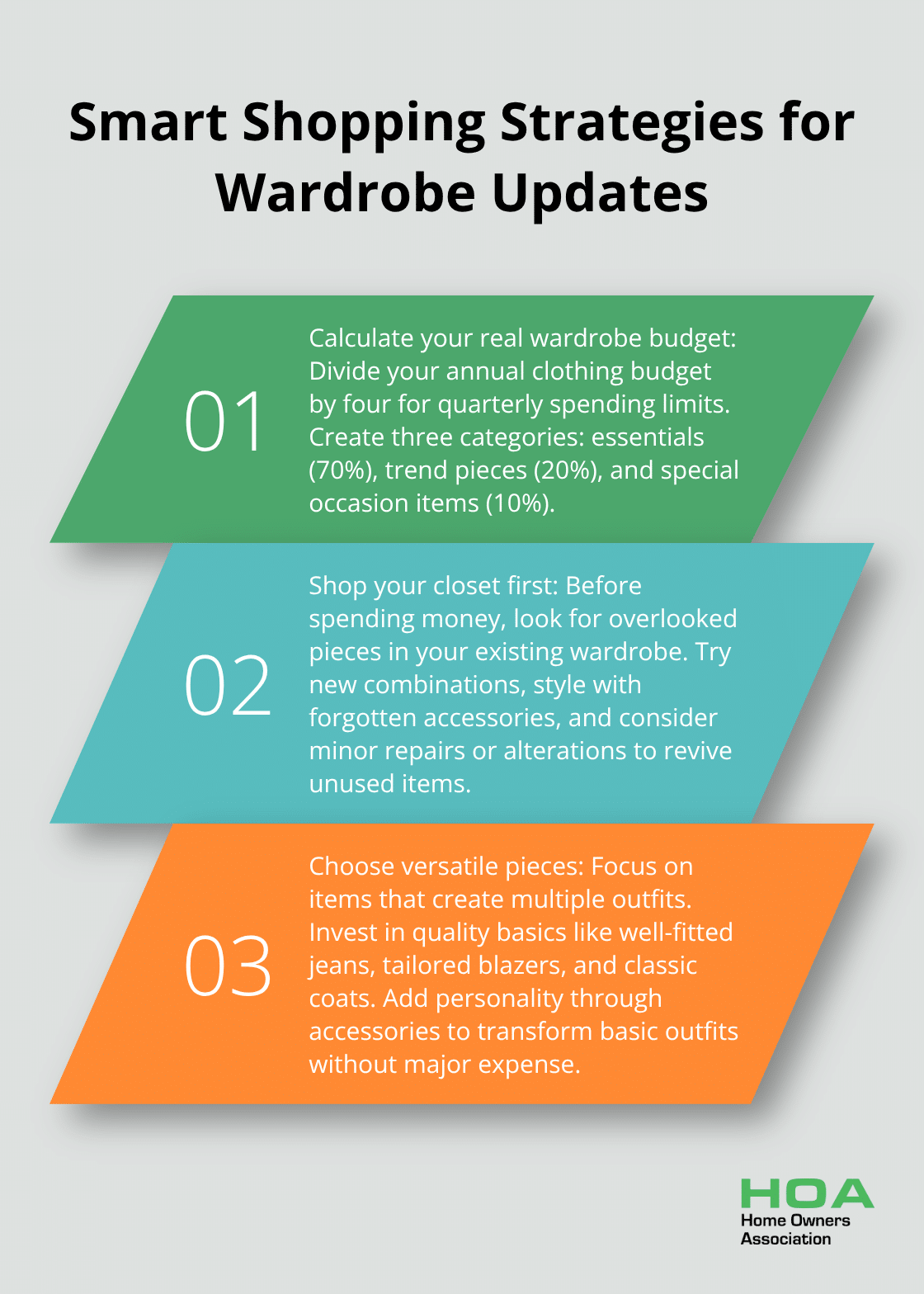 Smart Shopping Strategies for Wardrobe Updates

01

Calculate your real wardrobe budget: Divide your annual clothing budget by four for quarterly spending limits. Create three categories: essentials (70%), trend pieces (20%), and special occasion items (10%).

02

Shop your closet first: Before spending money, look for overlooked pieces in your existing wardrobe. Try new combinations, style with forgotten accessories, and consider minor repairs or alterations to revive unused items.

03

Choose versatile pieces: Focus on items that create multiple outfits. Invest in quality basics like well-fitted jeans, tailored blazers, and classic coats. Add personality through accessories to transform basic outfits without major expense.

HOA
Home Owners Association