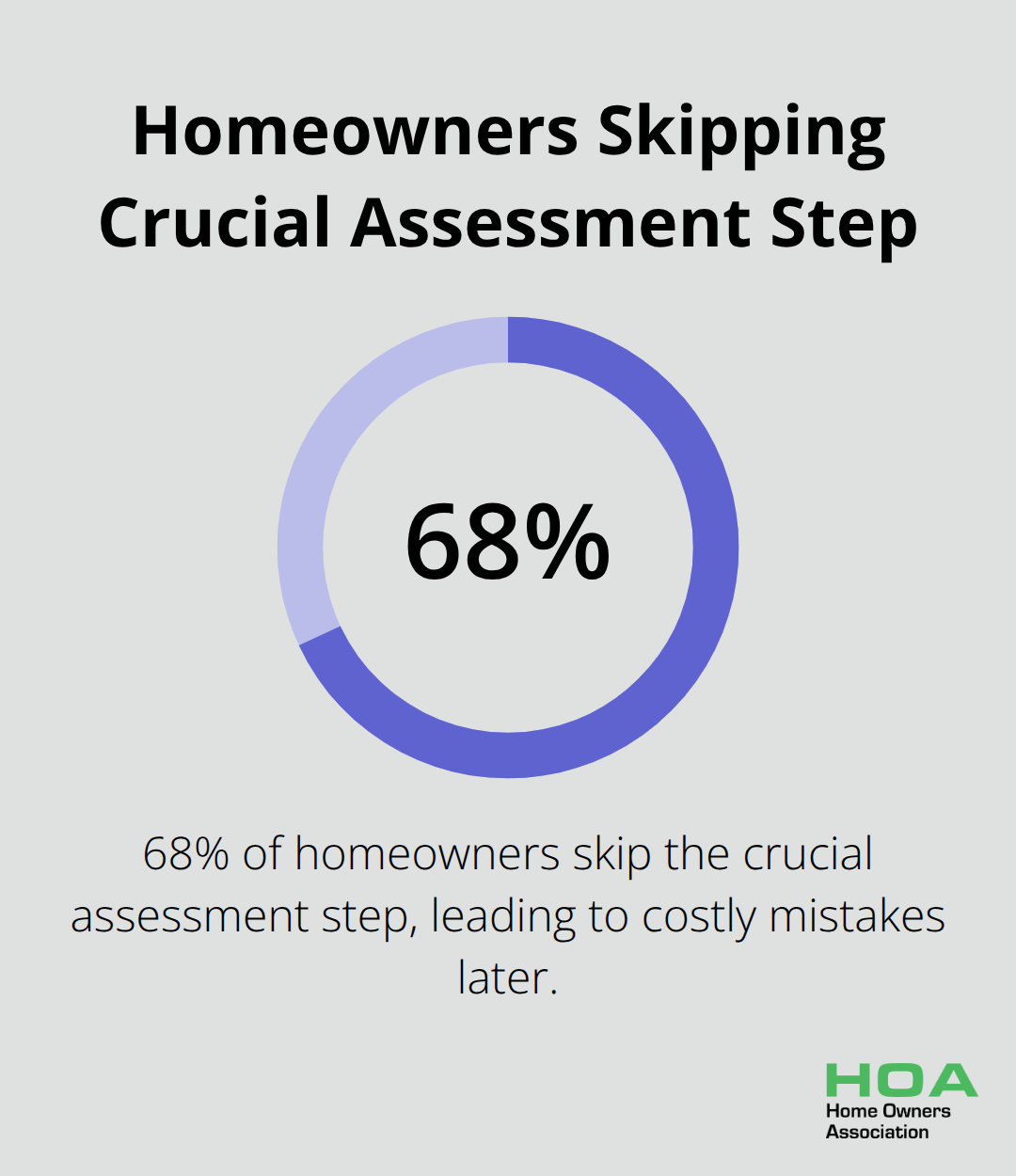 Homeowners Skipping Crucial Assessment Step

68%

68% of homeowners skip the crucial assessment step, leading to costly mistakes later.

HOA
Home Owners Association