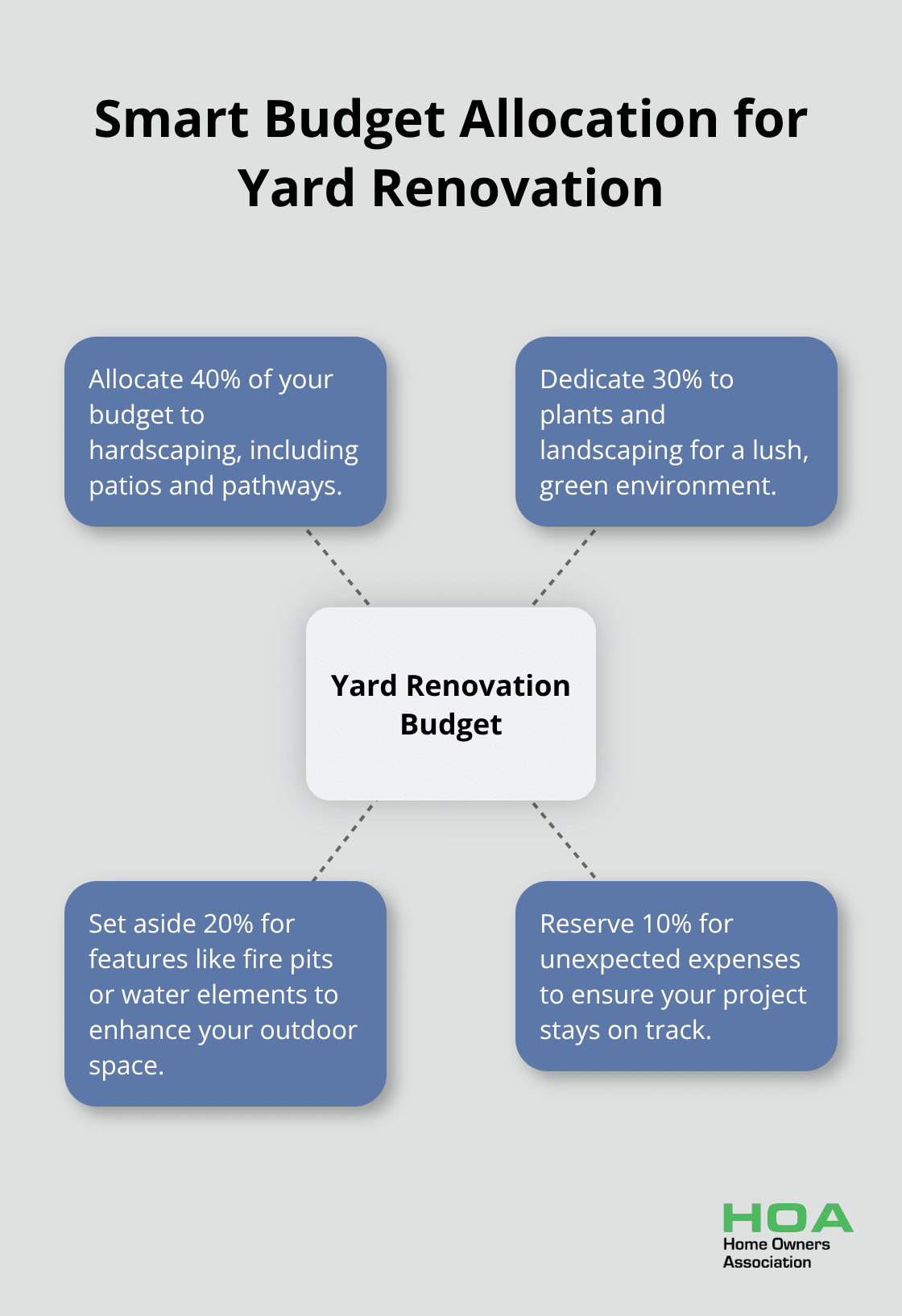 Smart Budget Allocation for Yard Renovation

Allocate 40% of your budget to hardscaping, including patios and pathways.

Dedicate 30% to plants and landscaping for a lush, green environment.

Yard Renovation Budget

Set aside 20% for features like fire pits or water elements to enhance your outdoor space.

Reserve 10% for unexpected expenses to ensure your project stays on track.

HOA
Home Owners Association