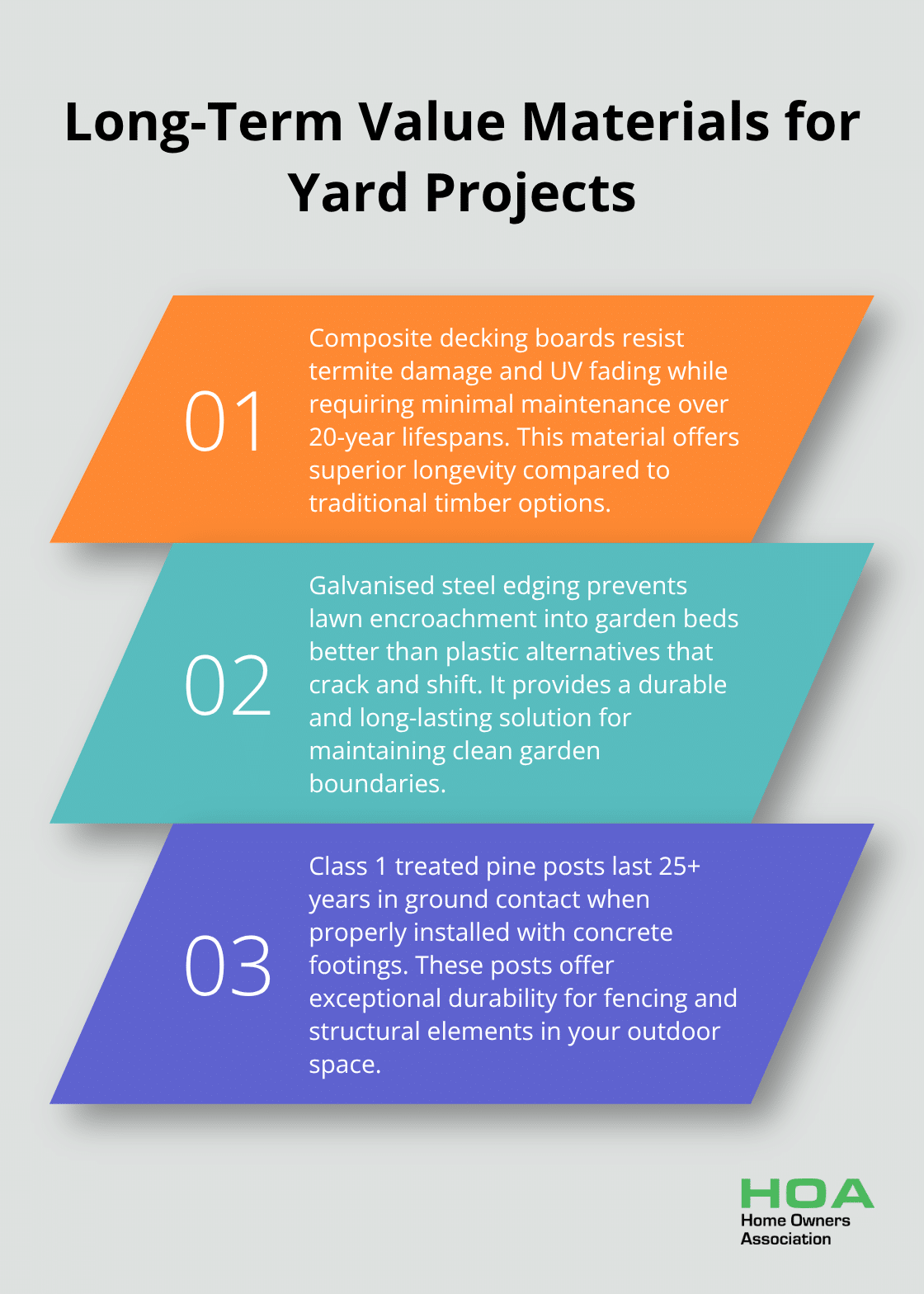 Long-Term Value Materials for Yard Projects

01

Composite decking boards resist termite damage and UV fading while requiring minimal maintenance over 20-year lifespans. This material offers superior longevity compared to traditional timber options.

02

Galvanised steel edging prevents lawn encroachment into garden beds better than plastic alternatives that crack and shift. It provides a durable and long-lasting solution for maintaining clean garden boundaries.

03

Class 1 treated pine posts last 25+ years in ground contact when properly installed with concrete footings. These posts offer exceptional durability for fencing and structural elements in your outdoor space.

HOA
Home Owners Association