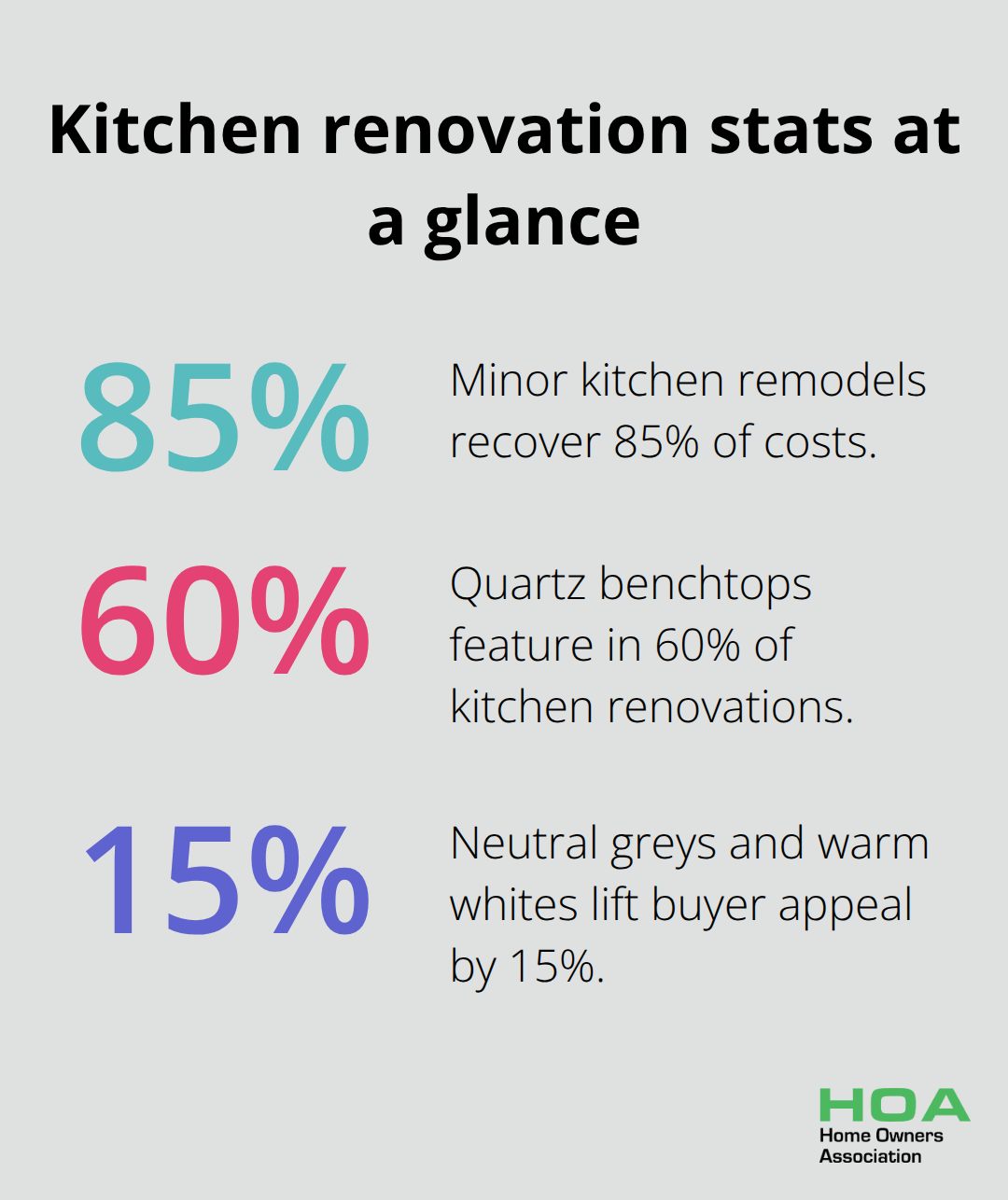 Kitchen renovation stats at a glance

85%

Minor kitchen remodels recover 85% of costs.

60%

Quartz benchtops feature in 60% of kitchen renovations.

15%

Neutral greys and warm whites lift buyer appeal by 15%.

HOA
Home Owners Association