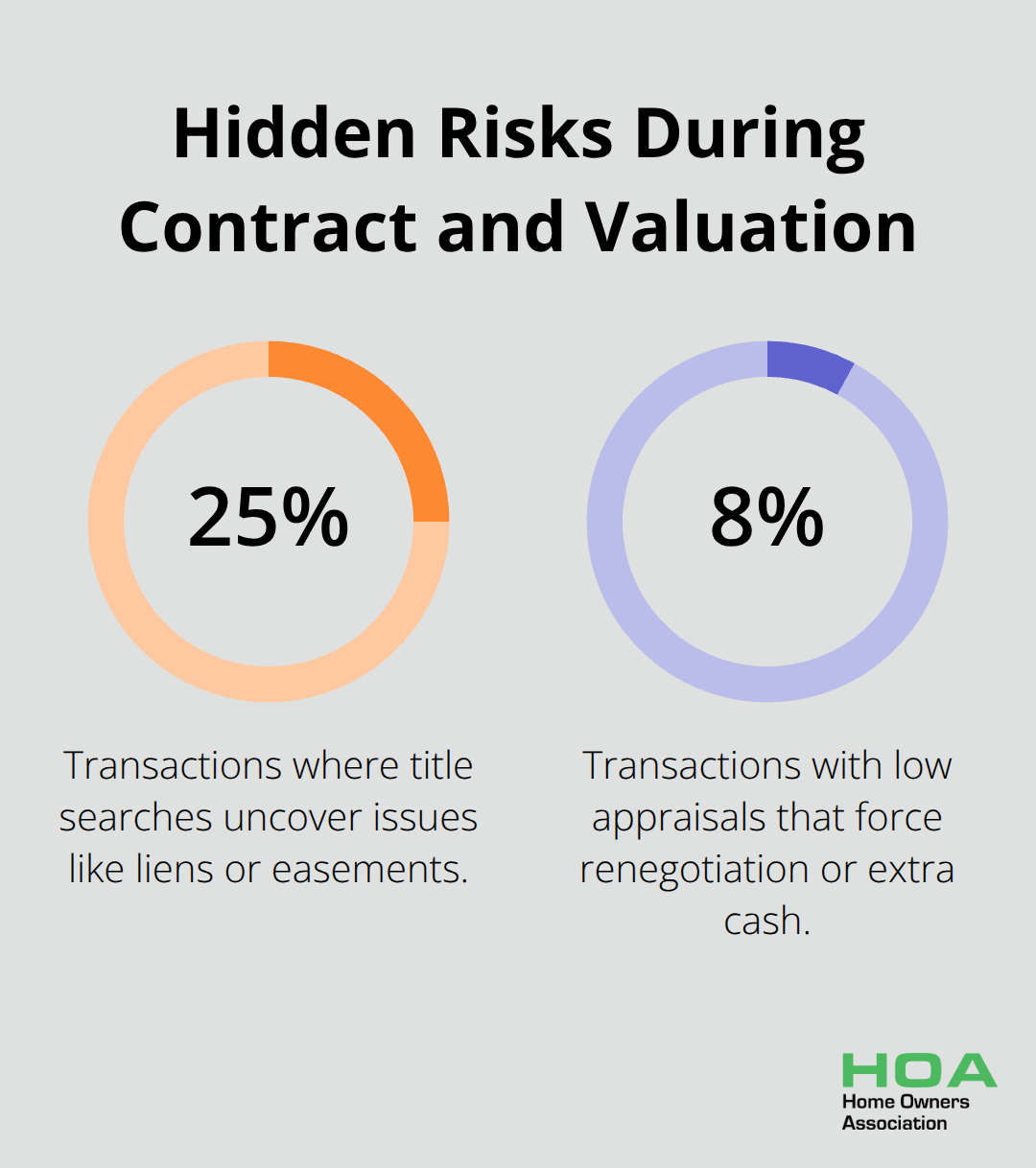 Hidden Risks During Contract and Valuation

25%

Transactions where title searches uncover issues like liens or easements.

8%

Transactions with low appraisals that force renegotiation or extra cash.

HOA
Home Owners Association